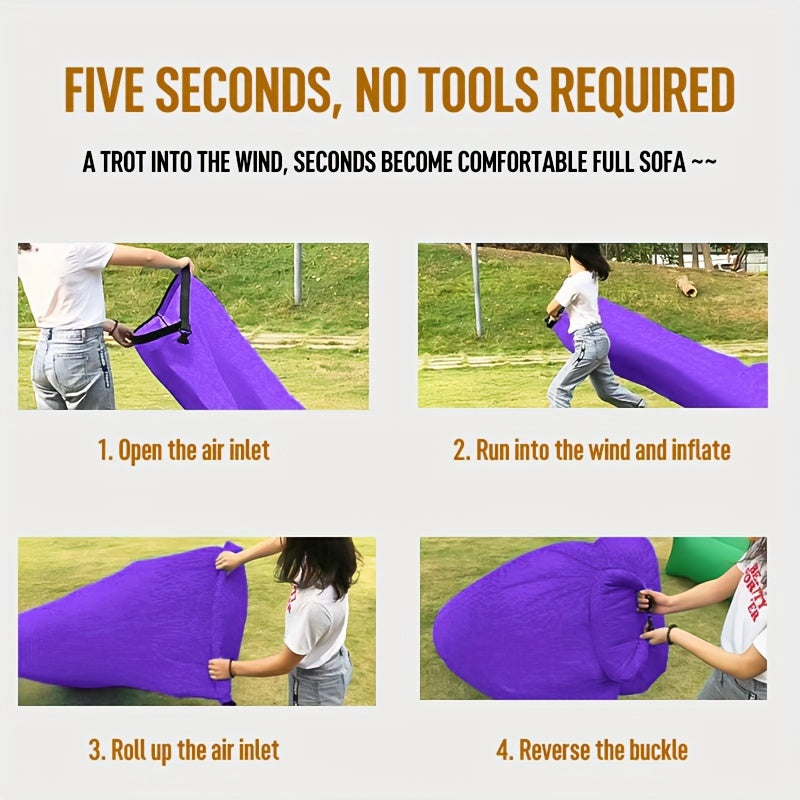 FIVE SECONDS, NO TOOLS REQUIRED

A TROT INTO THE WIND, SECONDS BECOME COMFORTABLE FULL SOFA ~~

1. Open the air inlet

2. Run into the wind and inflate

3. Roll up the air inlet

4. Reverse the buckle