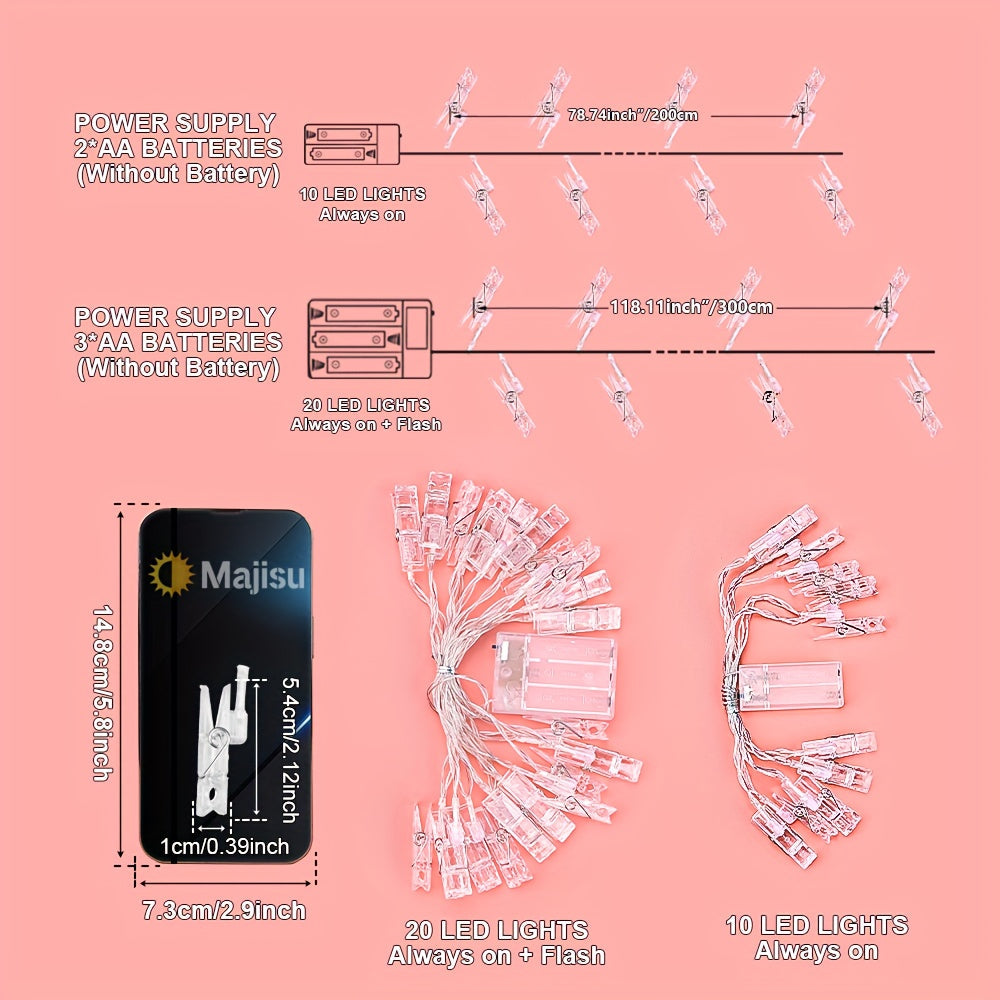 POWER SUPPLY
2*AA BATTERIES
(Without Battery)

78.74inch"/200cm

10 LED LIGHTS
Always on

POWER SUPPLY
3*AA BATTERIES
(Without Battery)

118.11inch"/300cm

20 LED LIGHTS
Always on + Flash

Majisu

14.8cm/5.8inch

5.4cm/2.12inch

1cm/0.39inch

7.3cm/2.9inch

20 LED LIGHTS
Always on + Flash

10 LED LIGHTS
Always on