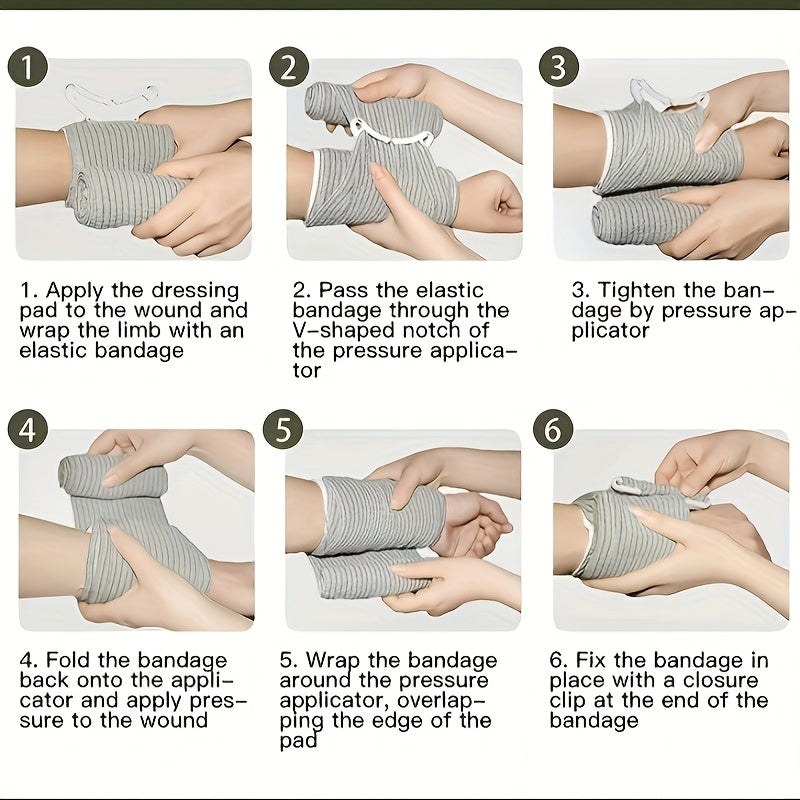 1

2

3

1. Apply the dressing pad to the wound and wrap the limb with an elastic bandage

2. Pass the elastic bandage through the V-shaped notch of the pressure applicator

3. Tighten the bandage by pressure applicator

4

5

6

4. Fold the bandage back onto the applicator and apply pressure to the wound

5. Wrap the bandage around the pressure applicator, overlapping the edge of the pad

6. Fix the bandage in place with a closure clip at the end of the bandage