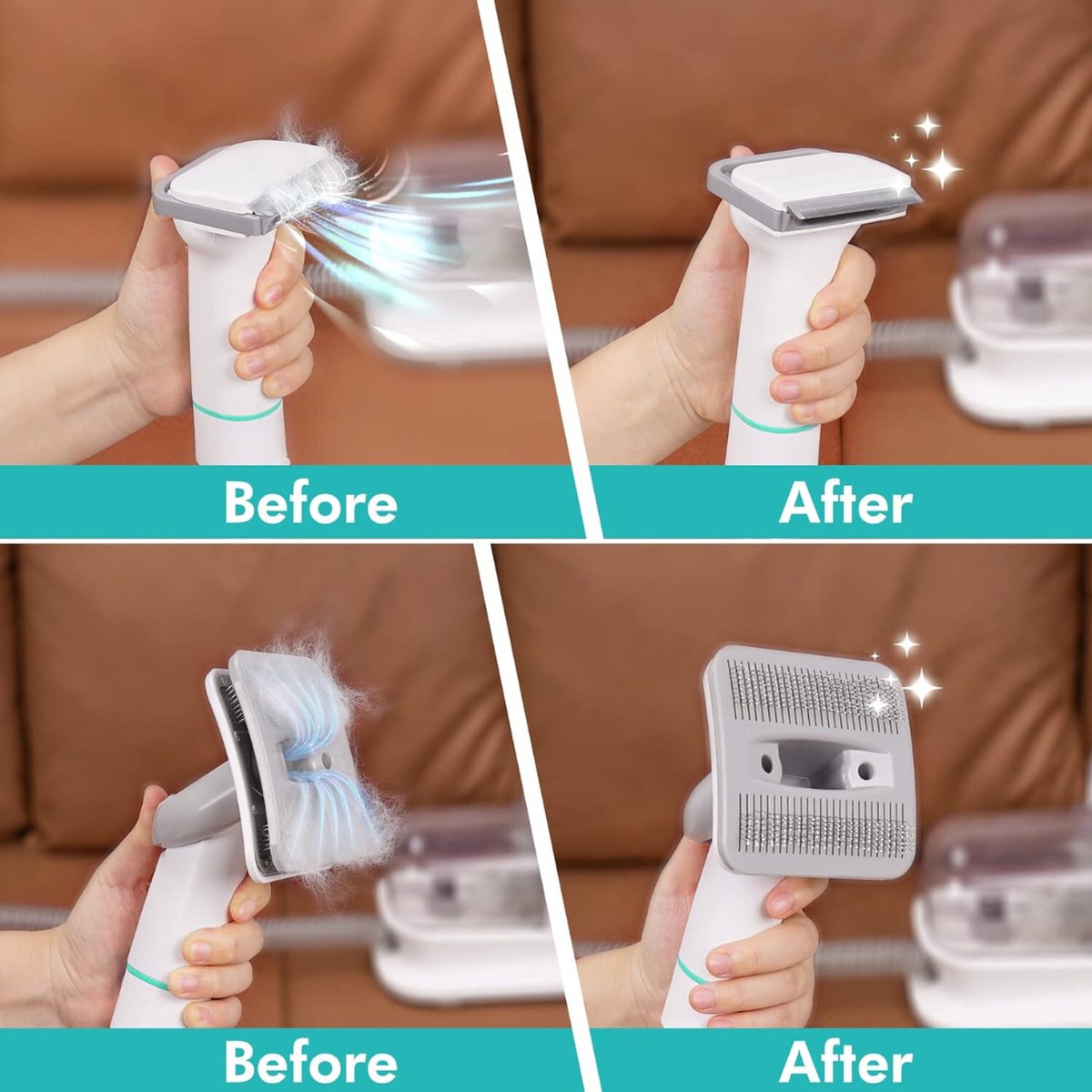 Before

After

Before

After