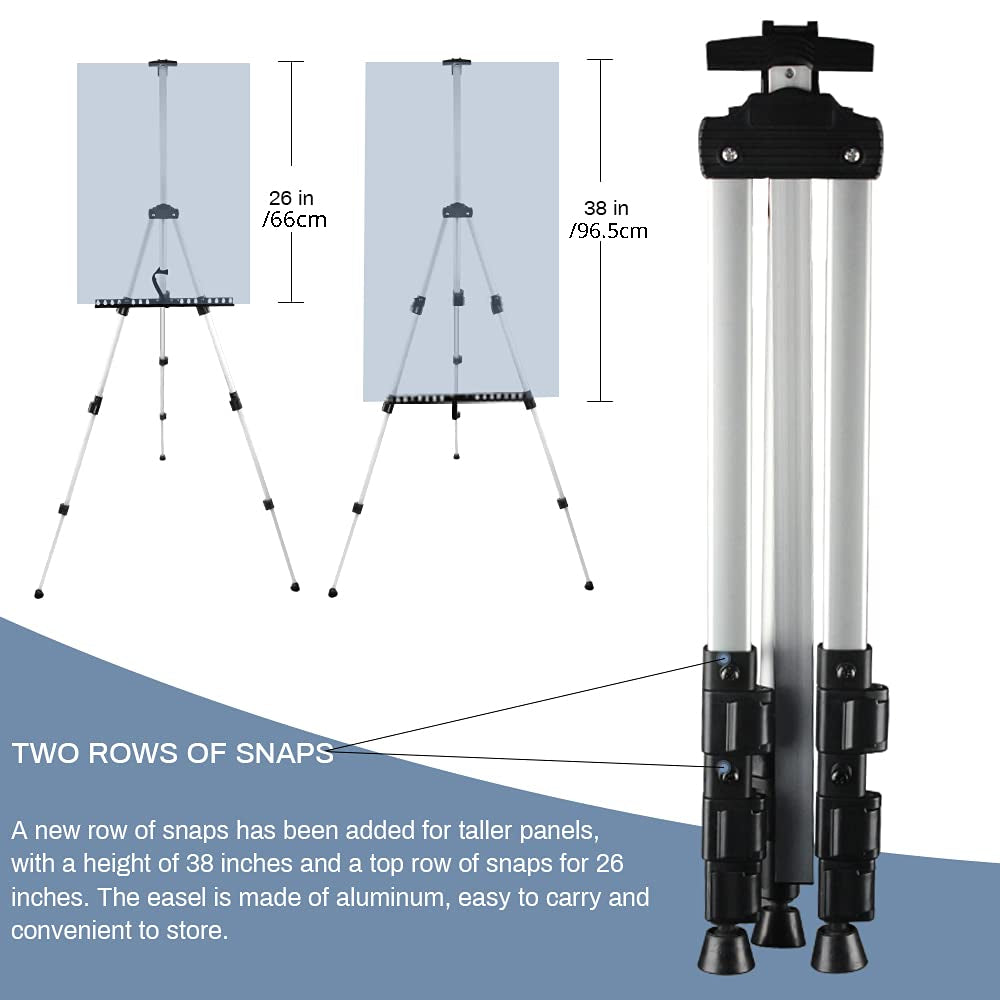 26 in /66cm

38 in /96.5cm

TWO ROWS OF SNAPS

A new row of snaps has been added for taller panels, with a height of 38 inches and a top row of snaps for 26 inches. The easel is made of aluminum, easy to carry and convenient to store.