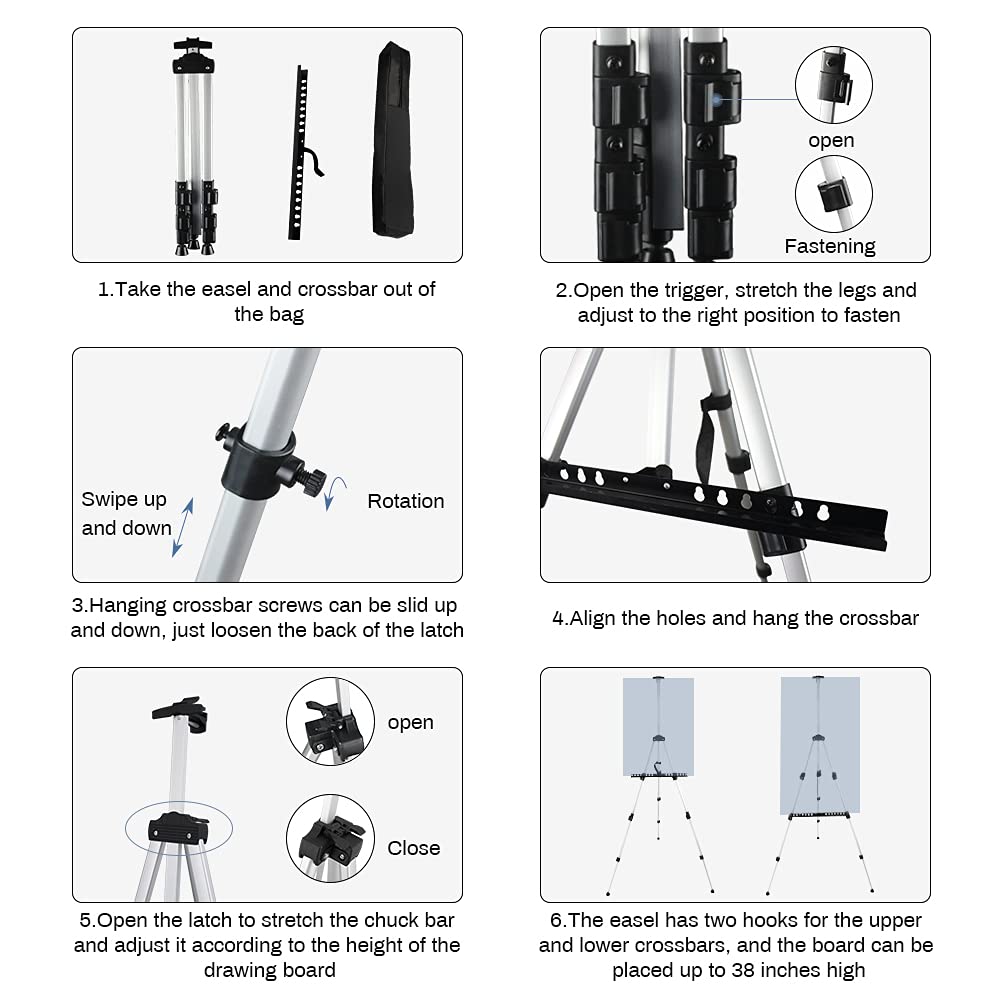 1.Take the easel and crossbar out of the bag

open

Fastening

2.Open the trigger, stretch the legs and adjust to the right position to fasten

Swipe up and down

Rotation

3.Hanging crossbar screws can be slid up and down, just loosen the back of the latch

4.Align the holes and hang the crossbar

open

Close

5.Open the latch to stretch the chuck bar and adjust it according to the height of the drawing board

6.The easel has two hooks for the upper and lower crossbars, and the board can be placed up to 38 inches high