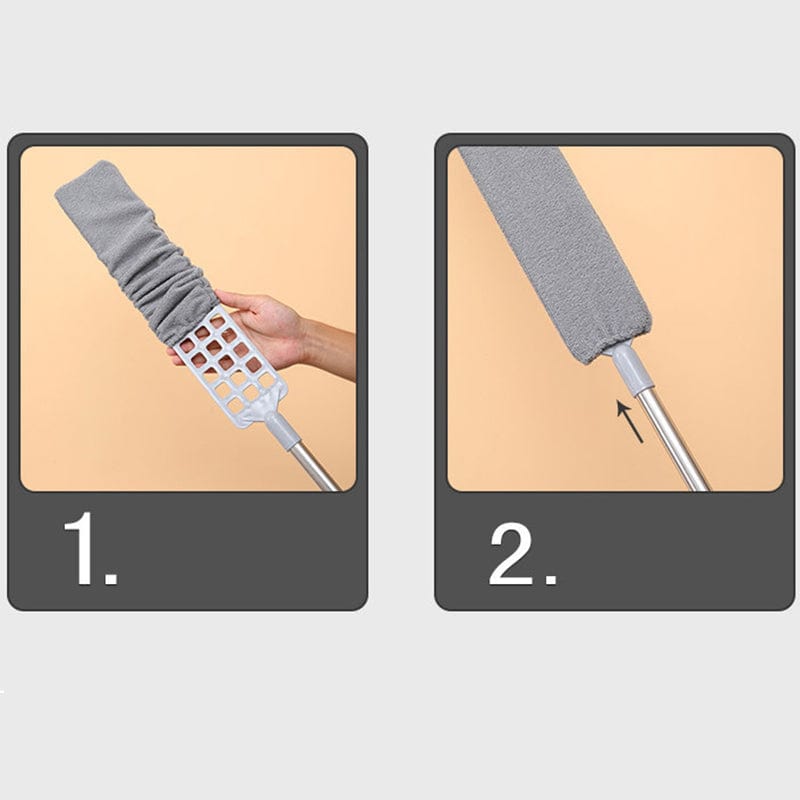 1.

2.