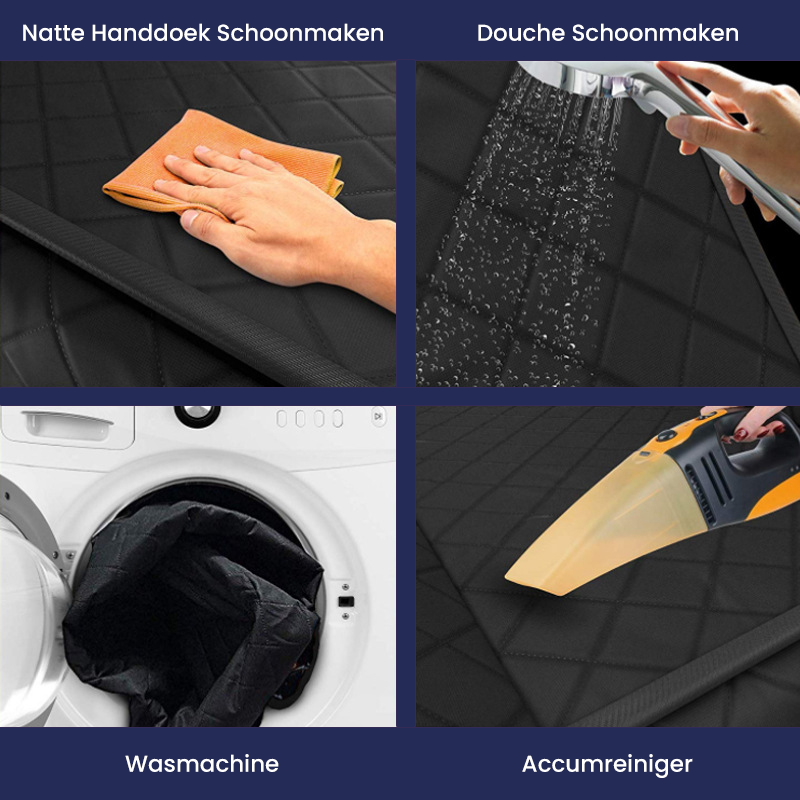 Natte Handdoek Schoonmaken

Douche Schoonmaken

Wasmachine

Accumreiniger