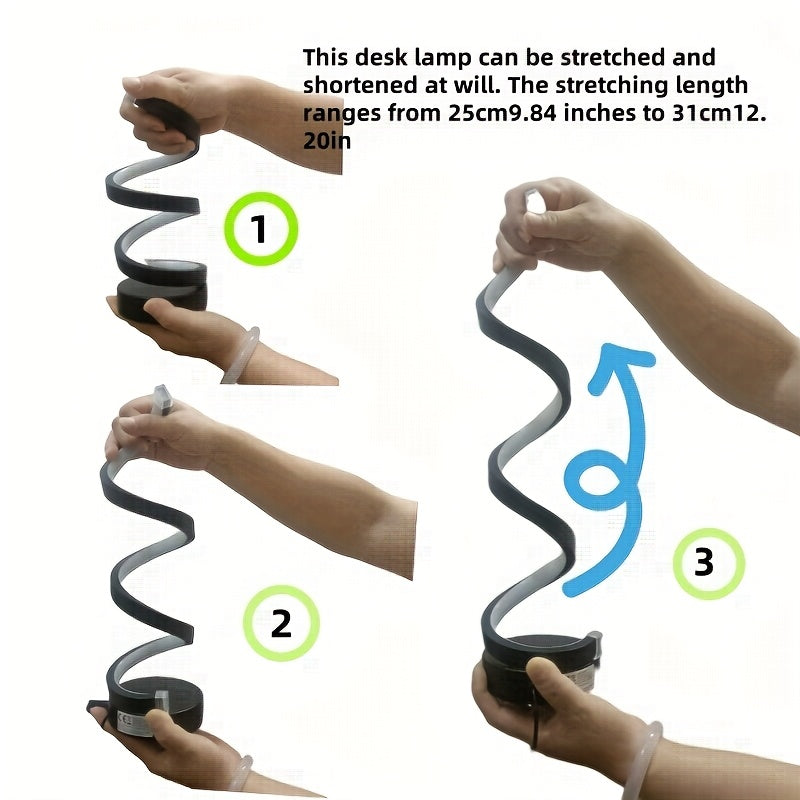 This desk lamp can be stretched and shortened at will. The stretching length ranges from 25cm9.84 inches to 31cm12.20in

1

2

3