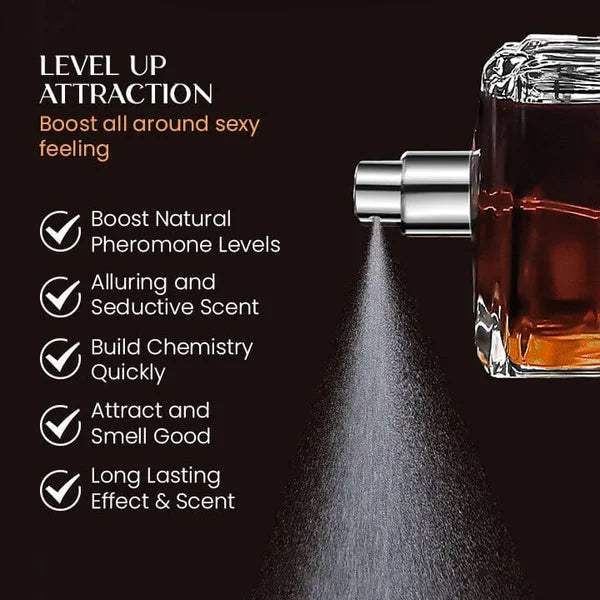 LEVEL UP ATTRACTION

Boost all around sexy feeling

Boost Natural Pheromone Levels

Alluring and Seductive Scent

Build Chemistry Quickly

Attract and Smell Good

Long Lasting Effect & Scent