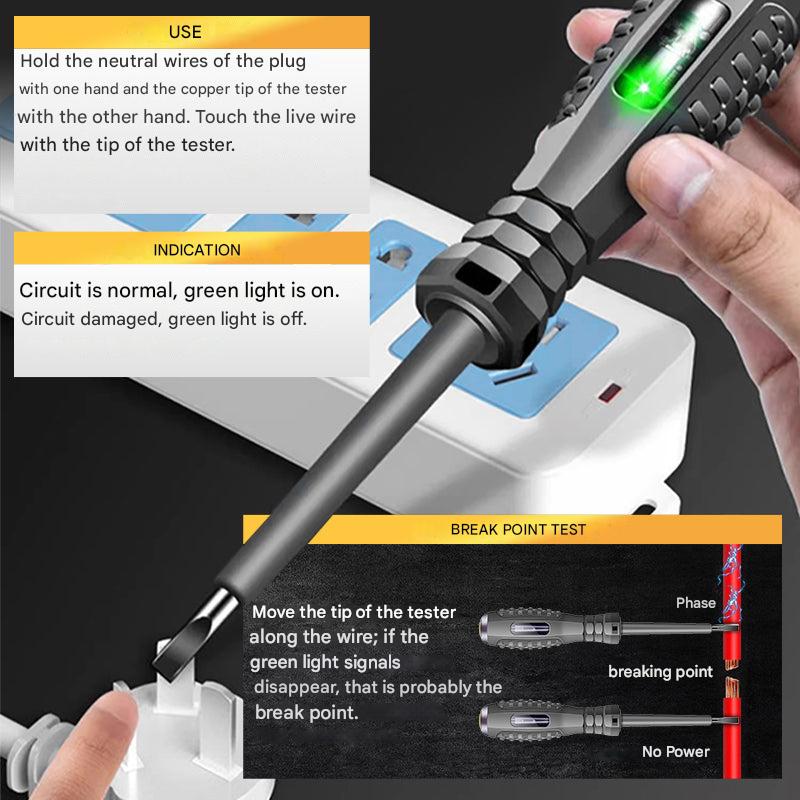 USE

Hold the neutral wires of the plug with one hand and the copper tip of the tester with the other hand. Touch the live wire with the tip of the tester.

INDICATION

Circuit is normal, green light is on.
Circuit damaged, green light is off.

BREAK POINT TEST

Move the tip of the tester along the wire; if the green light signals disappear, that is probably the break point.

Phase

breaking point

No Power