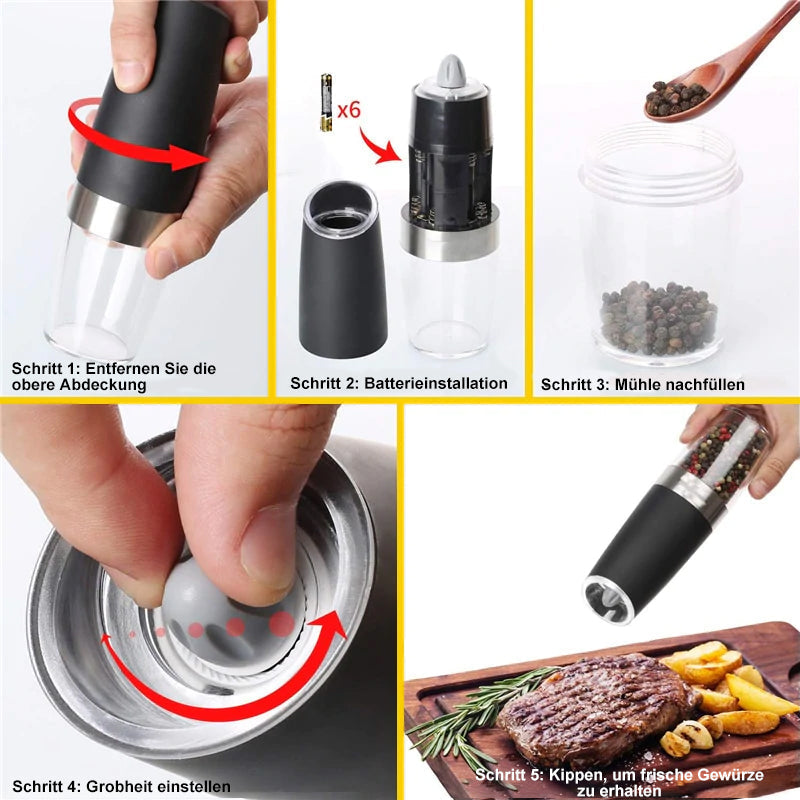 Schritt 1: Entfernen Sie die obere Abdeckung

x6

Schritt 2: Batterieinstallation

Schritt 3: Mühle nachfüllen

Schritt 4: Grobheit einstellen

Schritt 5: Kippen, um frische Gewürze zu erhalten