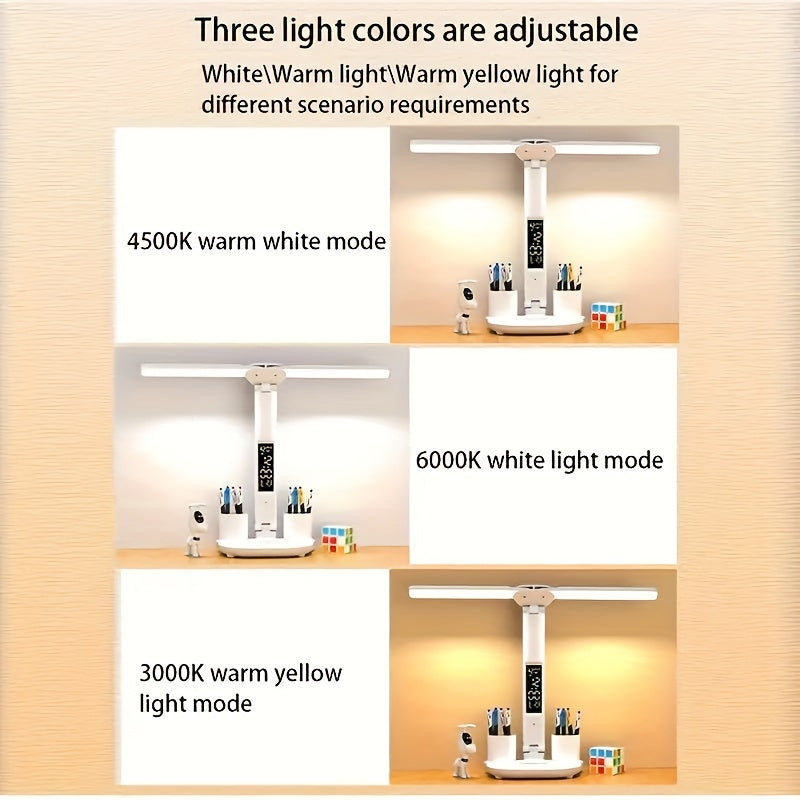 Three light colors are adjustable

White\Warm light\Warm yellow light for different scenario requirements

4500K warm white mode

6000K white light mode

3000K warm yellow light mode