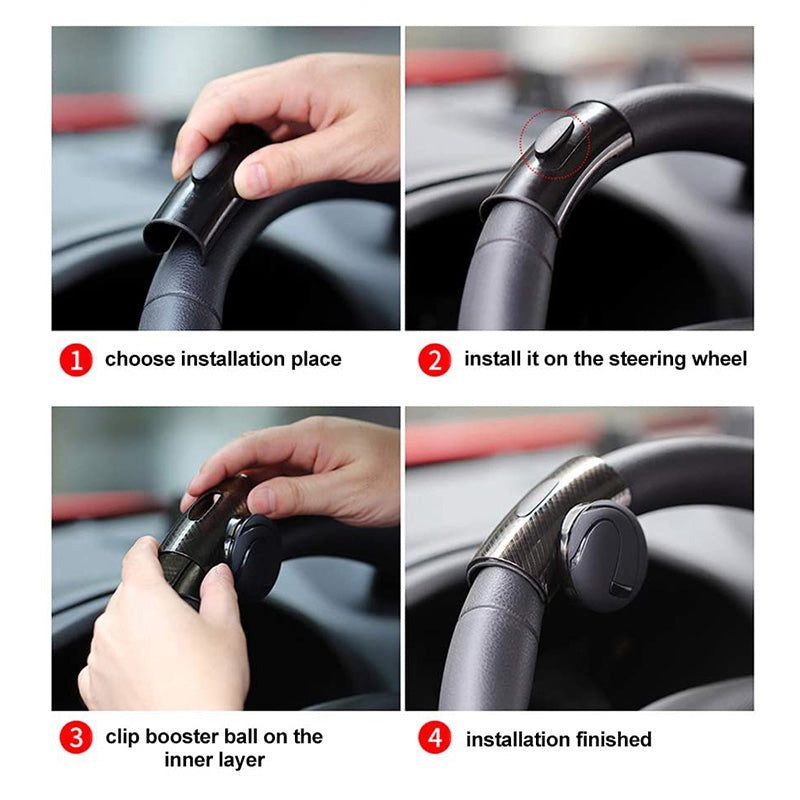 1 choose installation place

2 install it on the steering wheel

3 clip booster ball on the inner layer

4 installation finished