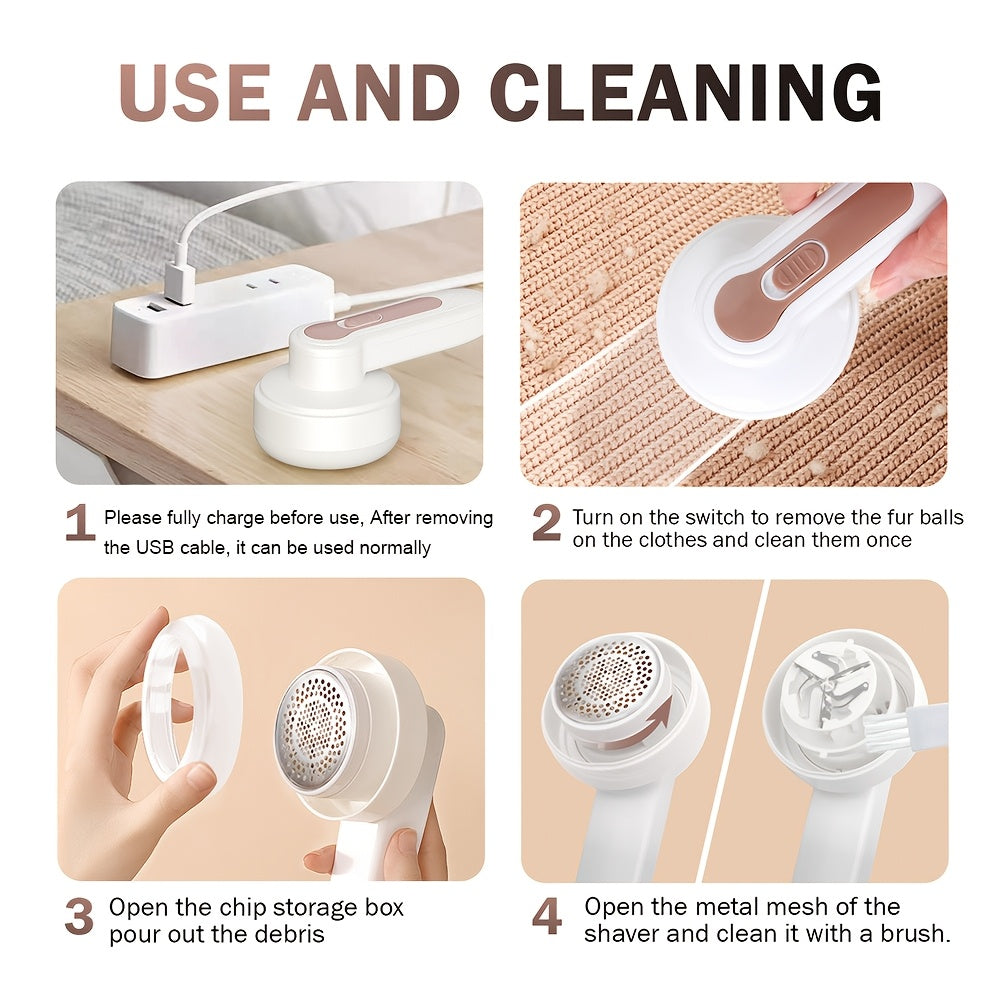 USE AND CLEANING

1 Please fully charge before use, After removing the USB cable, it can be used normally

2 Turn on the switch to remove the fur balls on the clothes and clean them once

3 Open the chip storage box pour out the debris

4 Open the metal mesh of the shaver and clean it with a brush.