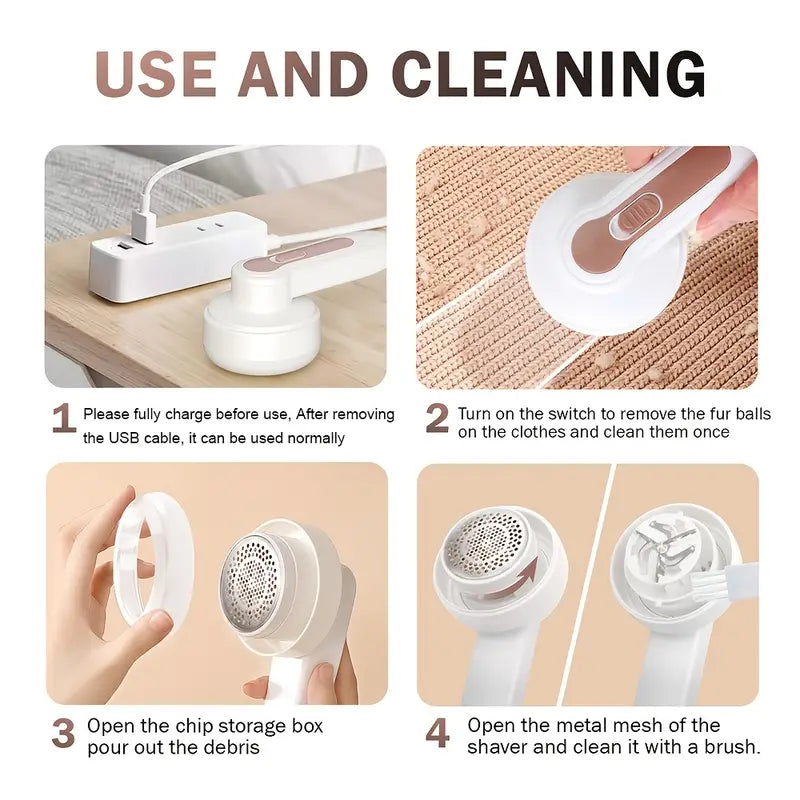 USE AND CLEANING

1 Please fully charge before use, After removing the USB cable, it can be used normally

2 Turn on the switch to remove the fur balls on the clothes and clean them once

3 Open the chip storage box pour out the debris

4 Open the metal mesh of the shaver and clean it with a brush.