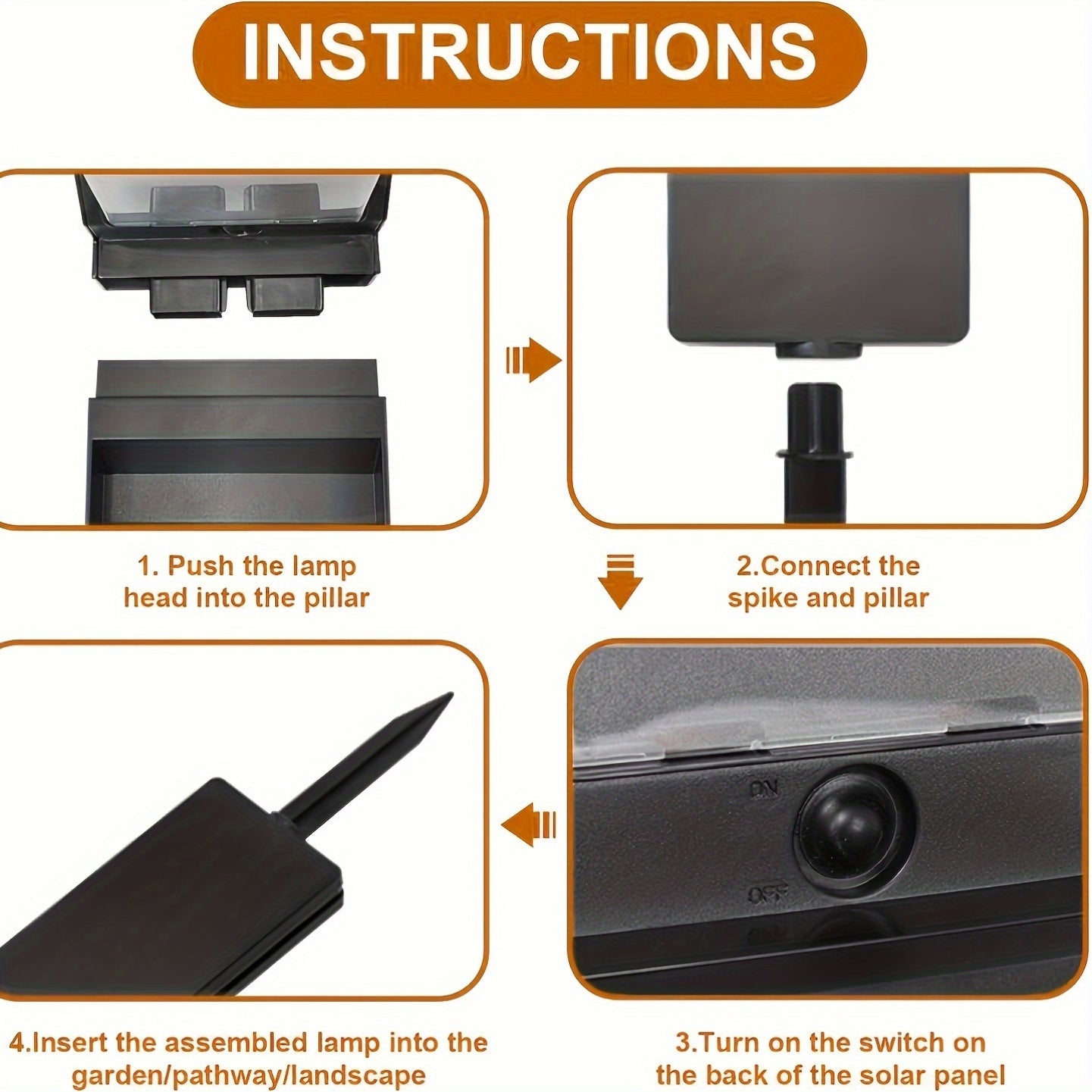 INSTRUCTIONS

1. Push the lamp head into the pillar

2.Connect the spike and pillar

ON

OFF

4.Insert the assembled lamp into the garden/pathway/landscape

3.Turn on the switch on the back of the solar panel