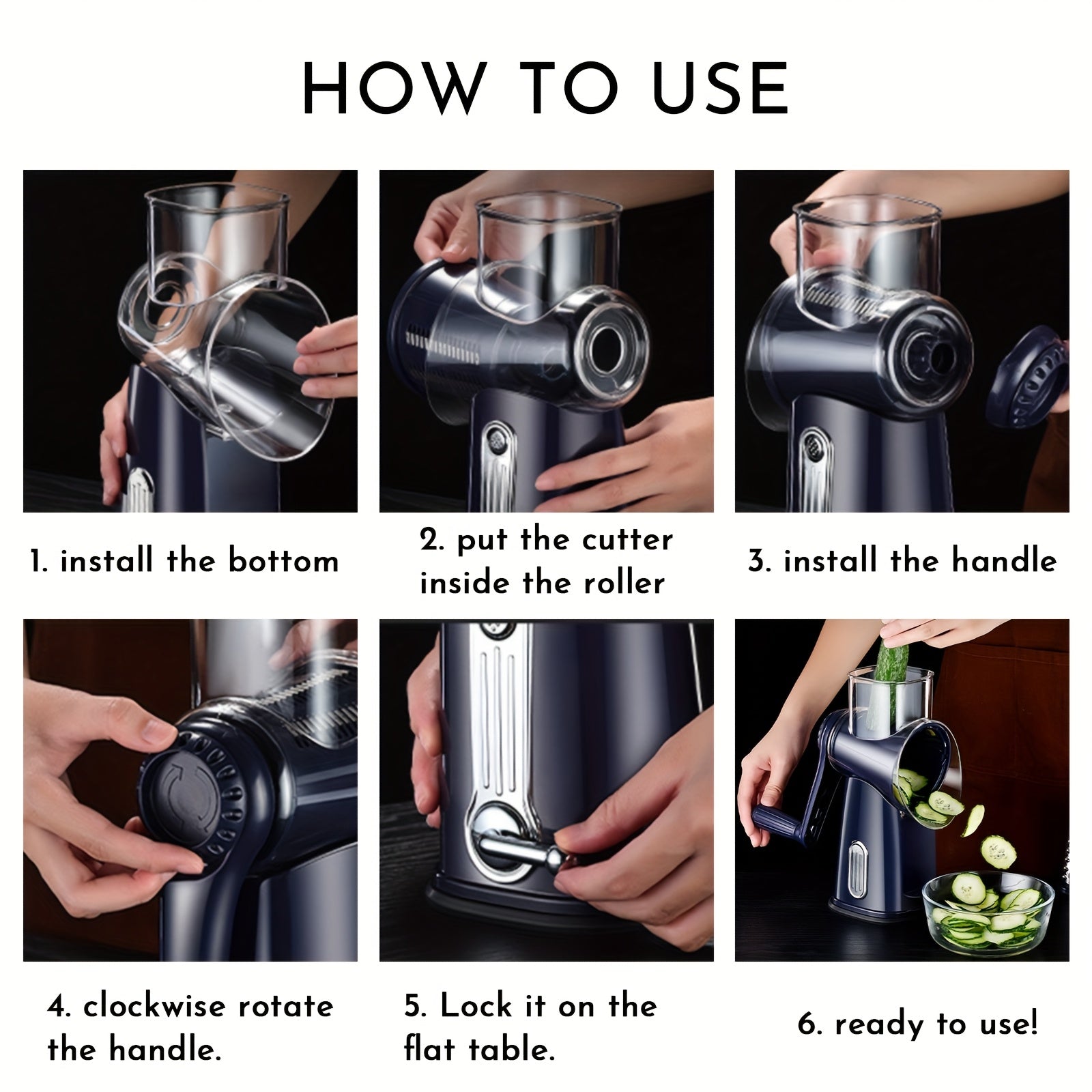 HOW TO USE

1. install the bottom

2. put the cutter inside the roller

3. install the handle

4. clockwise rotate the handle.

5. Lock it on the flat table.

6. ready to use!