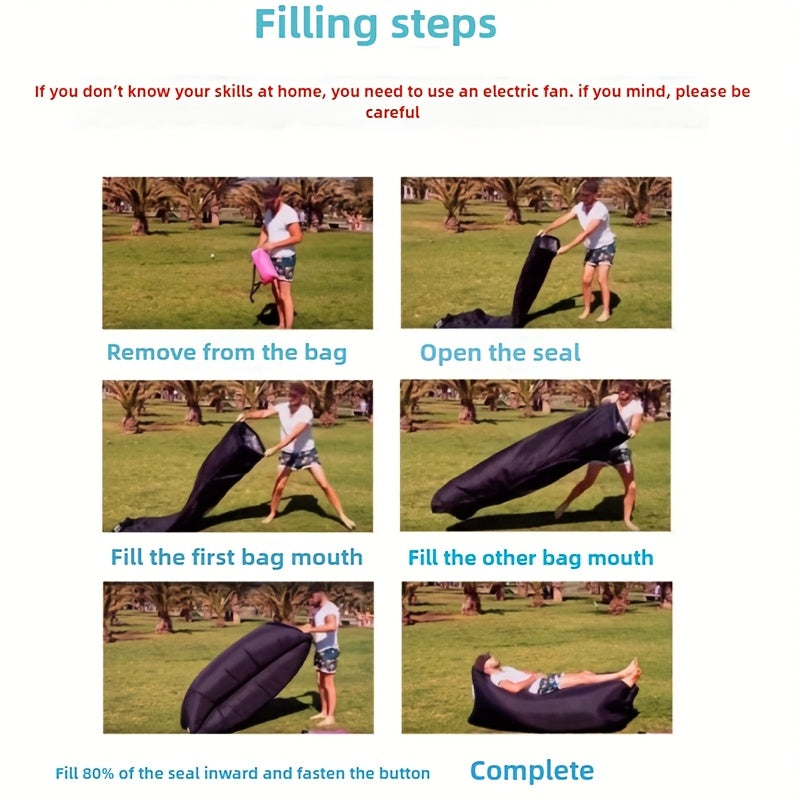 Filling steps

If you don't know your skills at home, you need to use an electric fan. if you mind, please be careful

Remove from the bag

Open the seal

Fill the first bag mouth

Fill the other bag mouth

Fill 80% of the seal inward and fasten the button

Complete