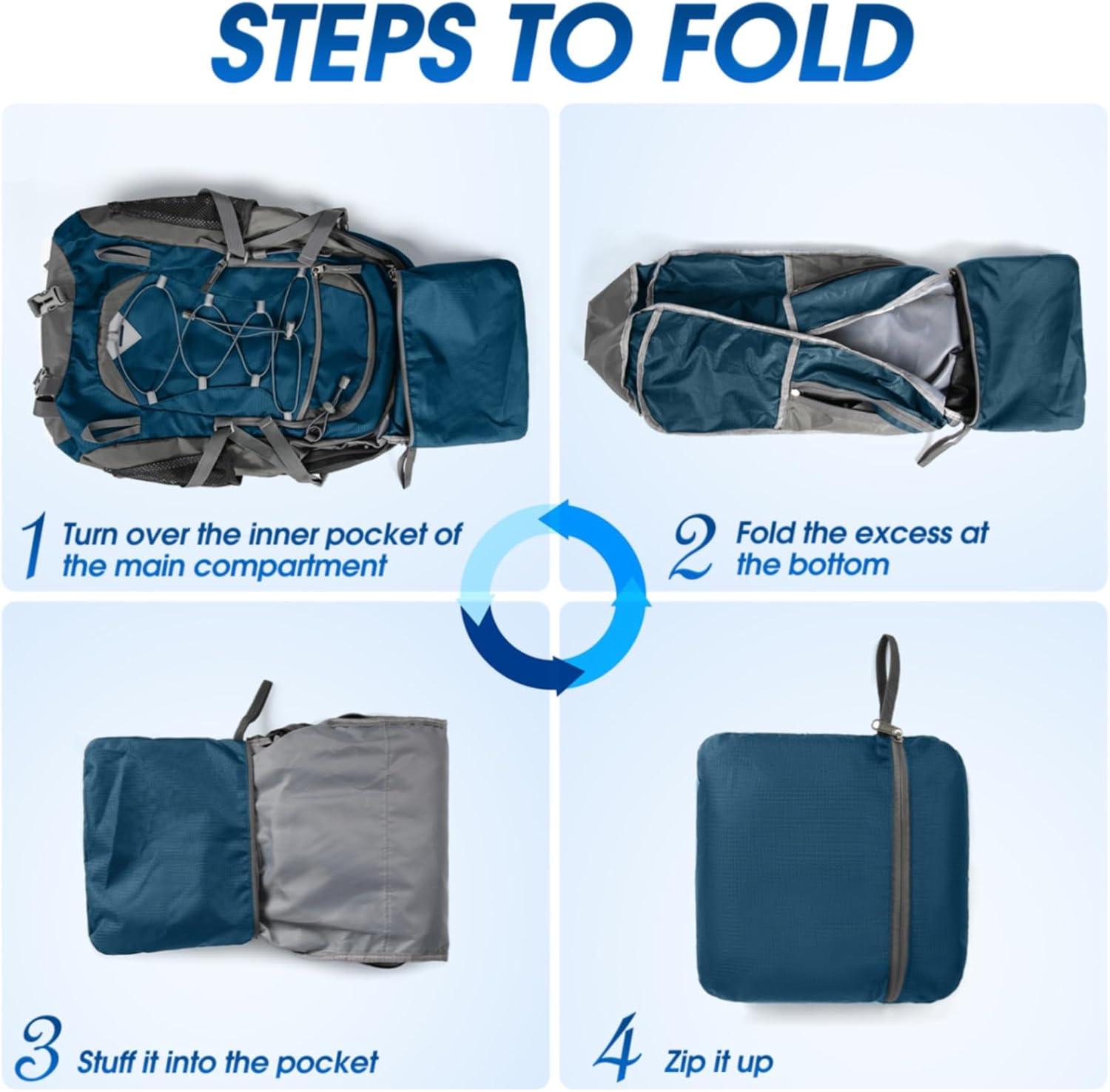 STEPS TO FOLD

1 Turn over the inner pocket of the main compartment

2 Fold the excess at the bottom

3 Stuff it into the pocket

4 Zip it up