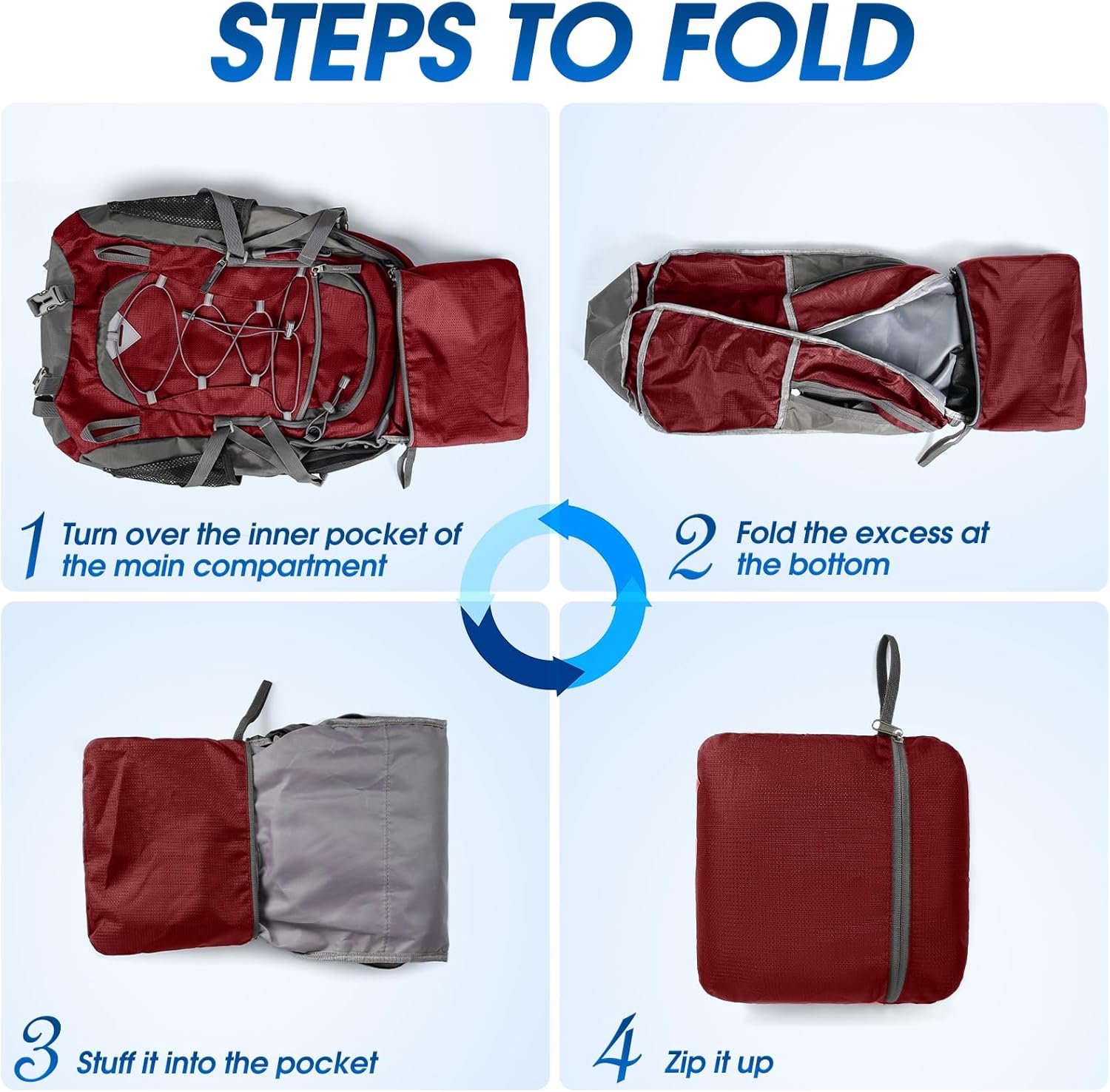 STEPS TO FOLD

1 Turn over the inner pocket of the main compartment

2 Fold the excess at the bottom

3 Stuff it into the pocket

4 Zip it up