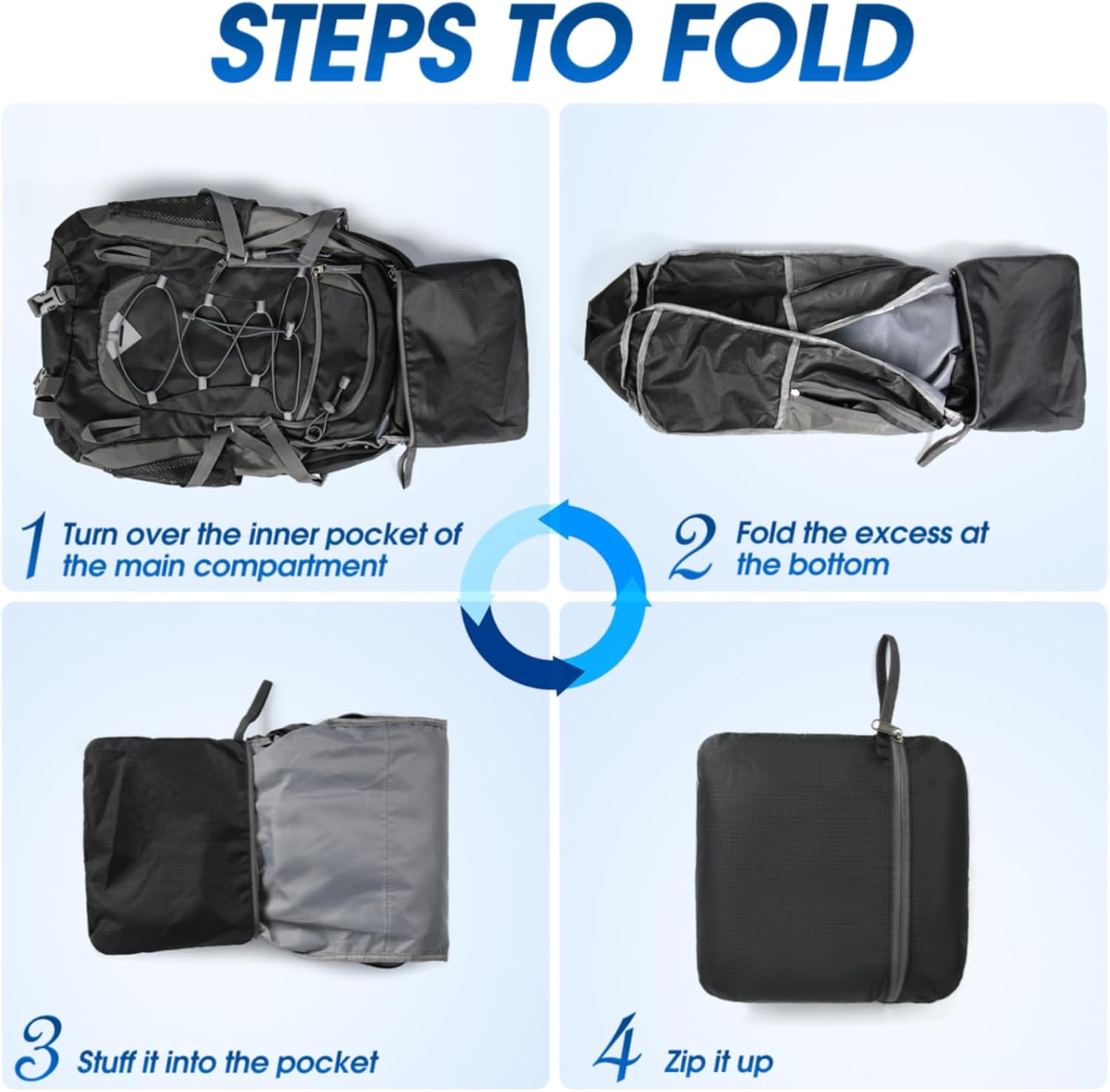 STEPS TO FOLD

1 Turn over the inner pocket of the main compartment

2 Fold the excess at the bottom

3 Stuff it into the pocket

4 Zip it up