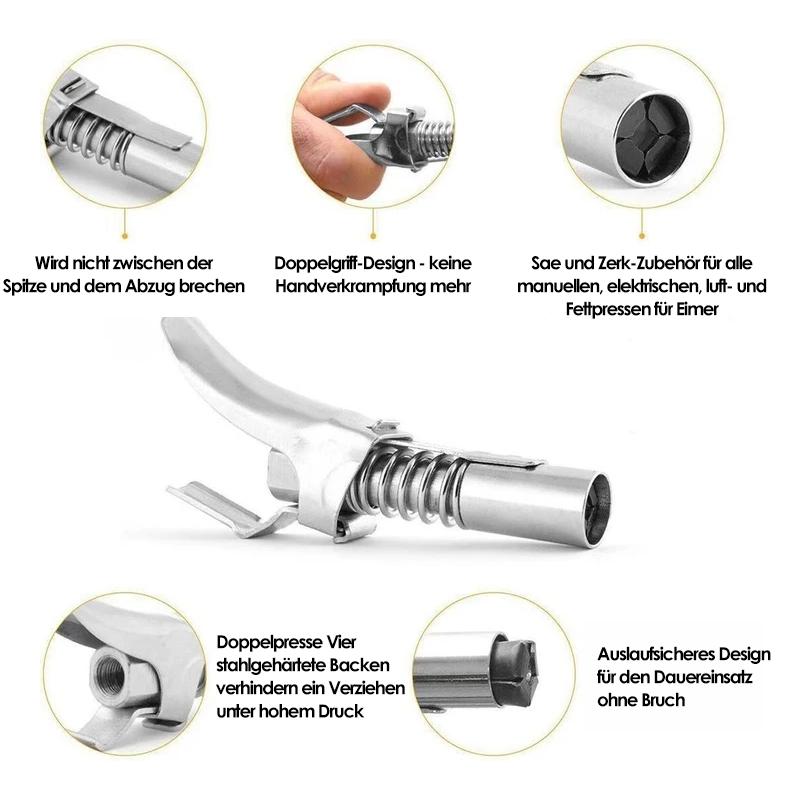 Wird nicht zwischen der Spitze und dem Abzug brechen

Doppelgriff-Design - keine Handverkrampfung mehr

Sae und Zerk-Zubehör für alle manuellen, elektrischen, luft- und Fettpressen für Eimer

Doppelpresse Vier stahlgehärtete Backen verhindern ein Verziehen unter hohem Druck

Auslaufsicheres Design für den Dauereinsatz ohne Bruch