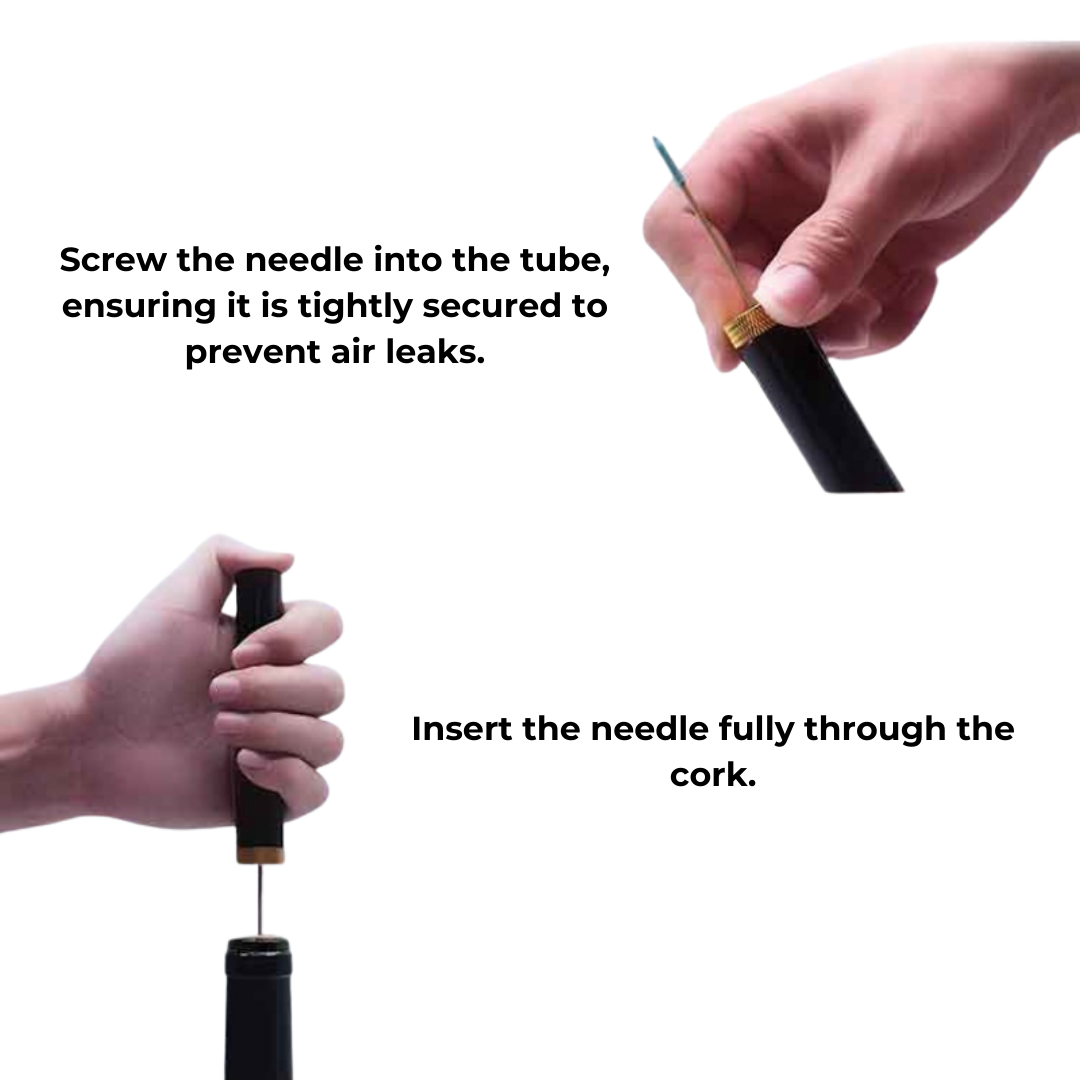 Screw the needle into the tube, ensuring it is tightly secured to prevent air leaks.

Insert the needle fully through the cork.