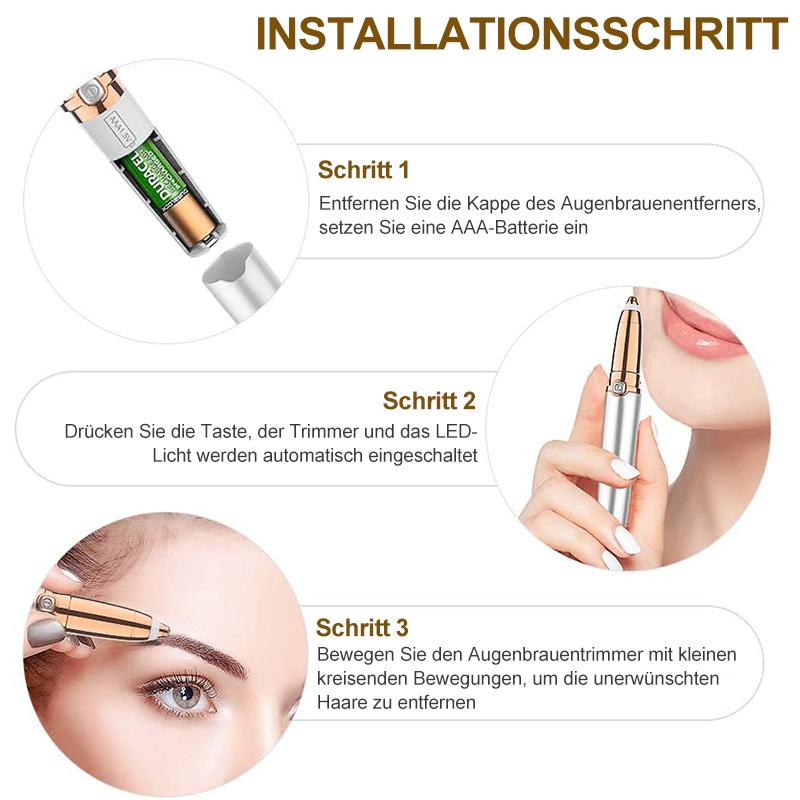 INSTALLATIONSSCHRITT

AAA1.5V

DURACELL

Schritt 1

Entfernen Sie die Kappe des Augenbrauenentferners, setzen Sie eine AAA-Batterie ein

Schritt 2

Drücken Sie die Taste, der Trimmer und das LED-Licht werden automatisch eingeschaltet

Schritt 3

Bewegen Sie den Augenbrauentrimmer mit kleinen kreisenden Bewegungen, um die unerwünschten Haare zu entfernen