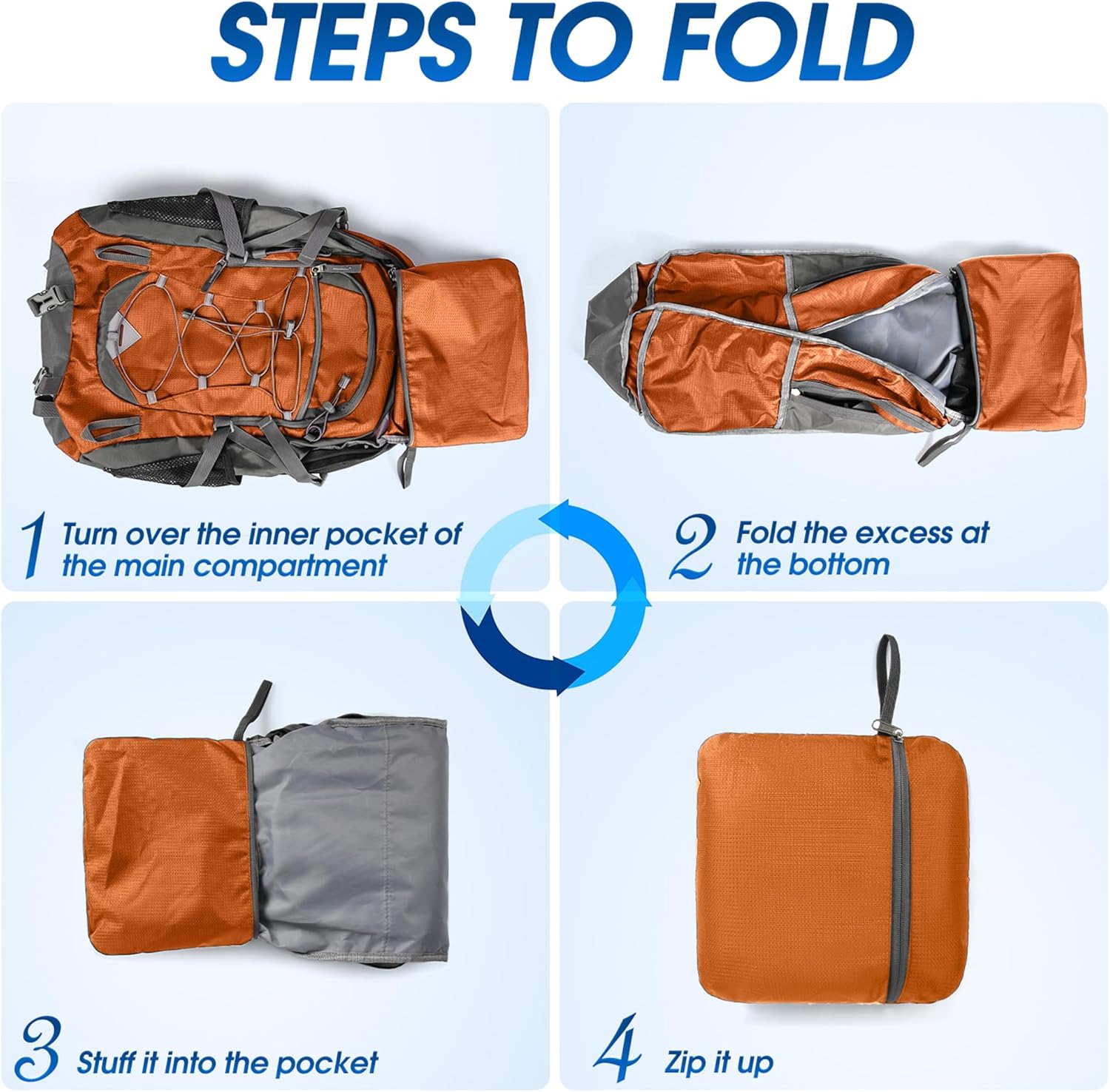 STEPS TO FOLD

1 Turn over the inner pocket of the main compartment

2 Fold the excess at the bottom

3 Stuff it into the pocket

4 Zip it up