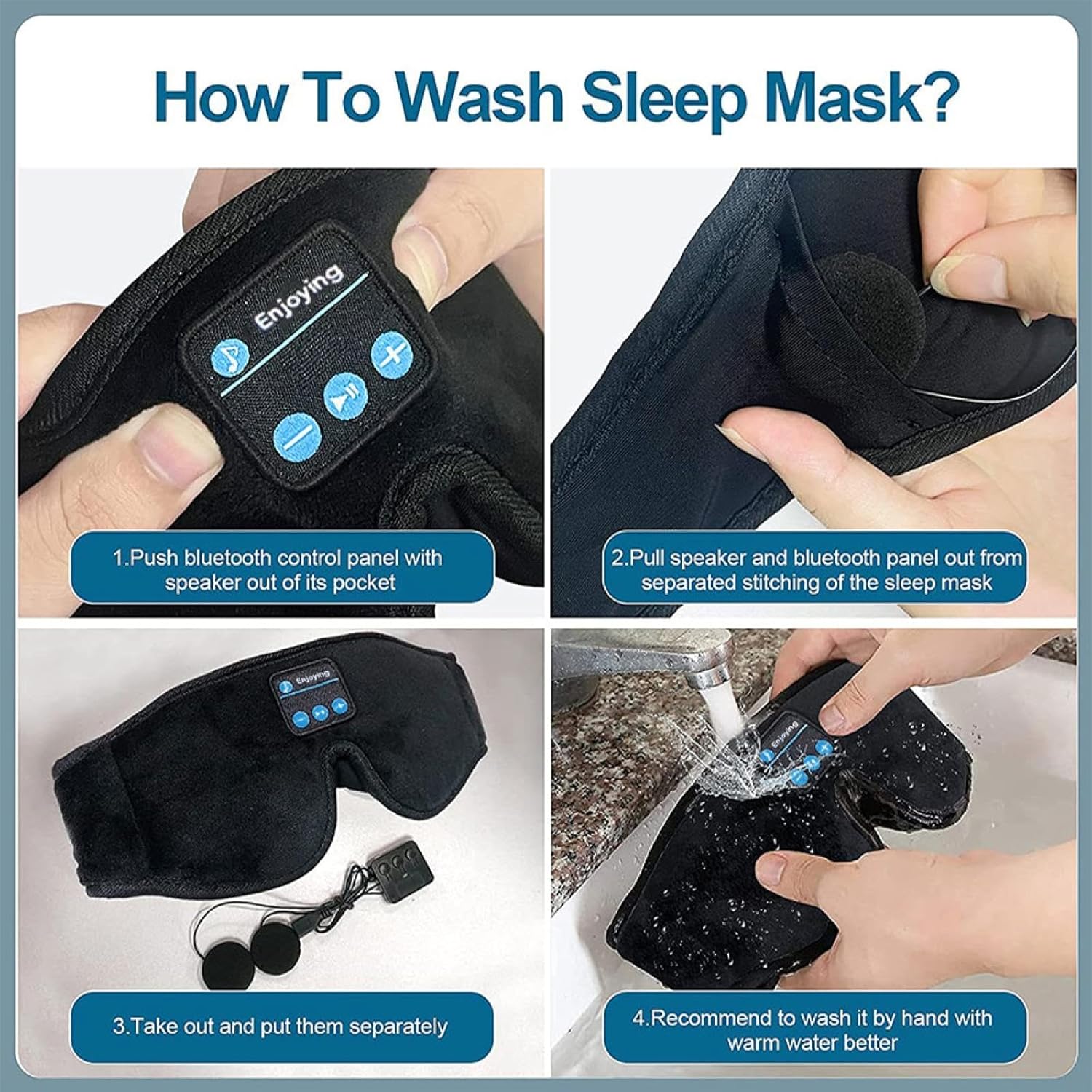 How To Wash Sleep Mask?

Enjoying

1.Push bluetooth control panel with speaker out of its pocket

2.Pull speaker and bluetooth panel out from separated stitching of the sleep mask

Enjoying

3.Take out and put them separately

Enjoying

4.Recommend to wash it by hand with warm water better