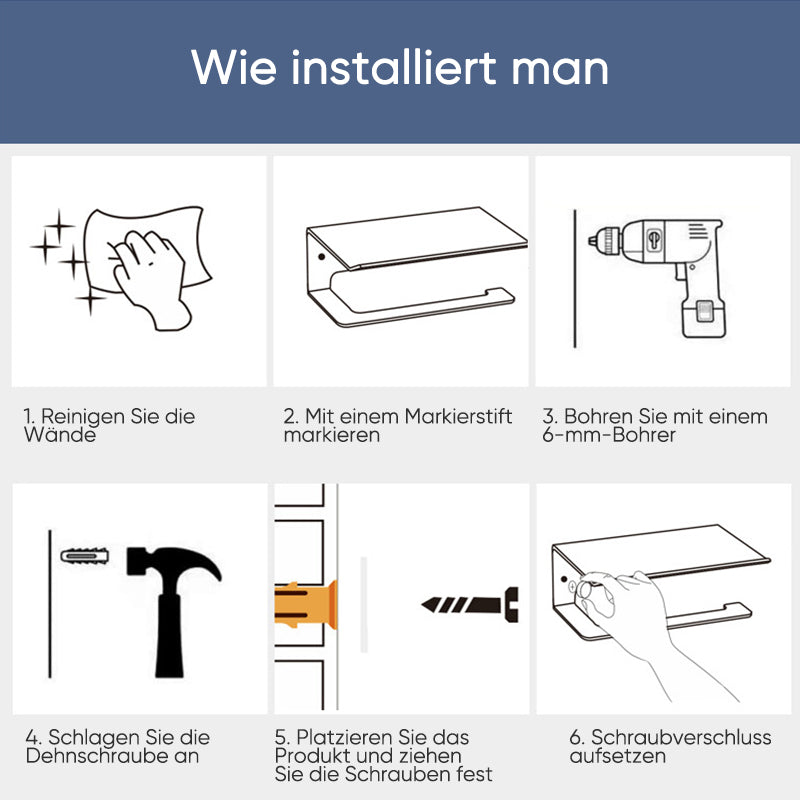 Wie installiert man

1. Reinigen Sie die Wände

2. Mit einem Markierstift markieren

3. Bohren Sie mit einem 6-mm-Bohrer

4. Schlagen Sie die Dehnschraube an

5. Platzieren Sie das Produkt und ziehen Sie die Schrauben fest

6. Schraubverschluss aufsetzen