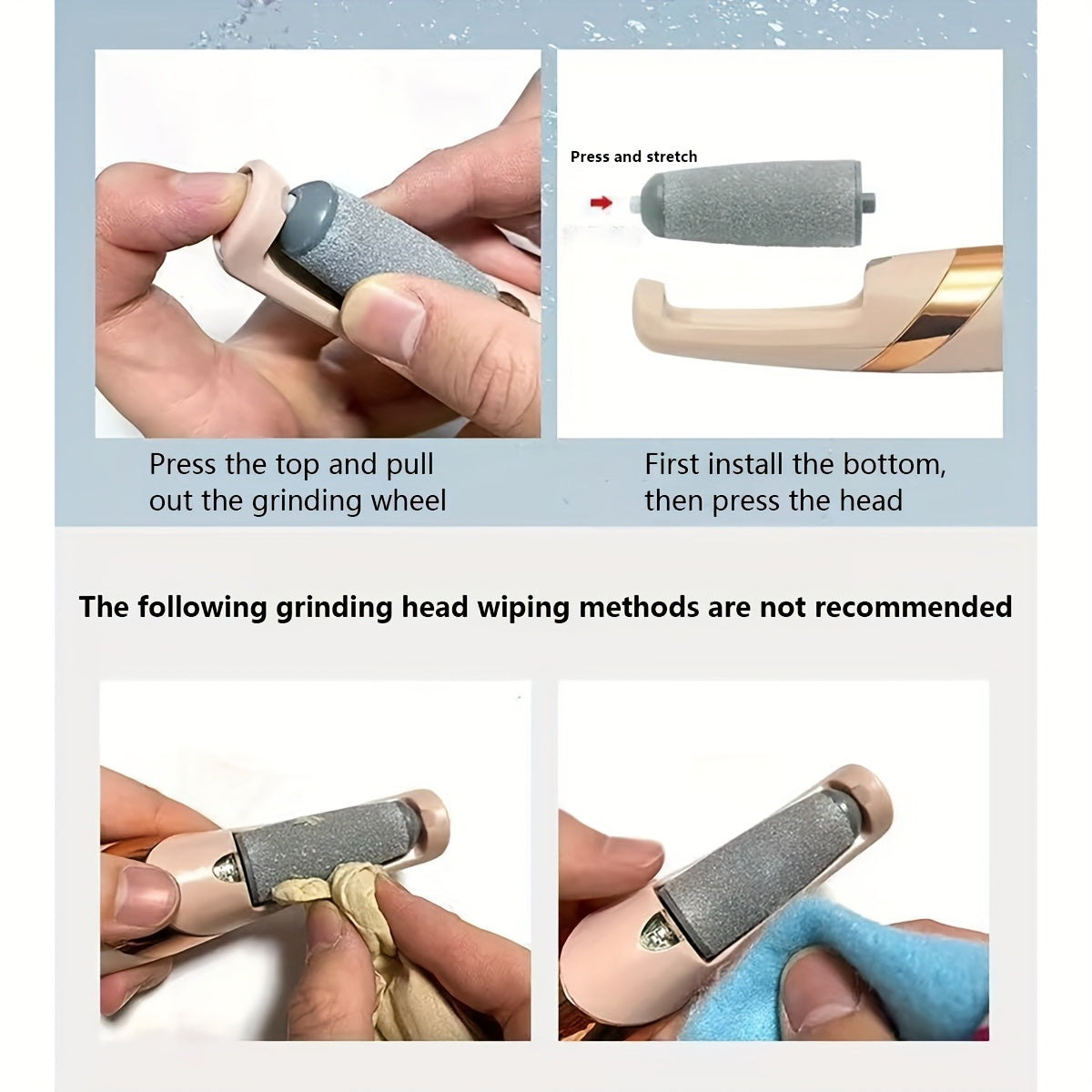 Press and stretch

Press the top and pull out the grinding wheel

First install the bottom, then press the head

The following grinding head wiping methods are not recommended