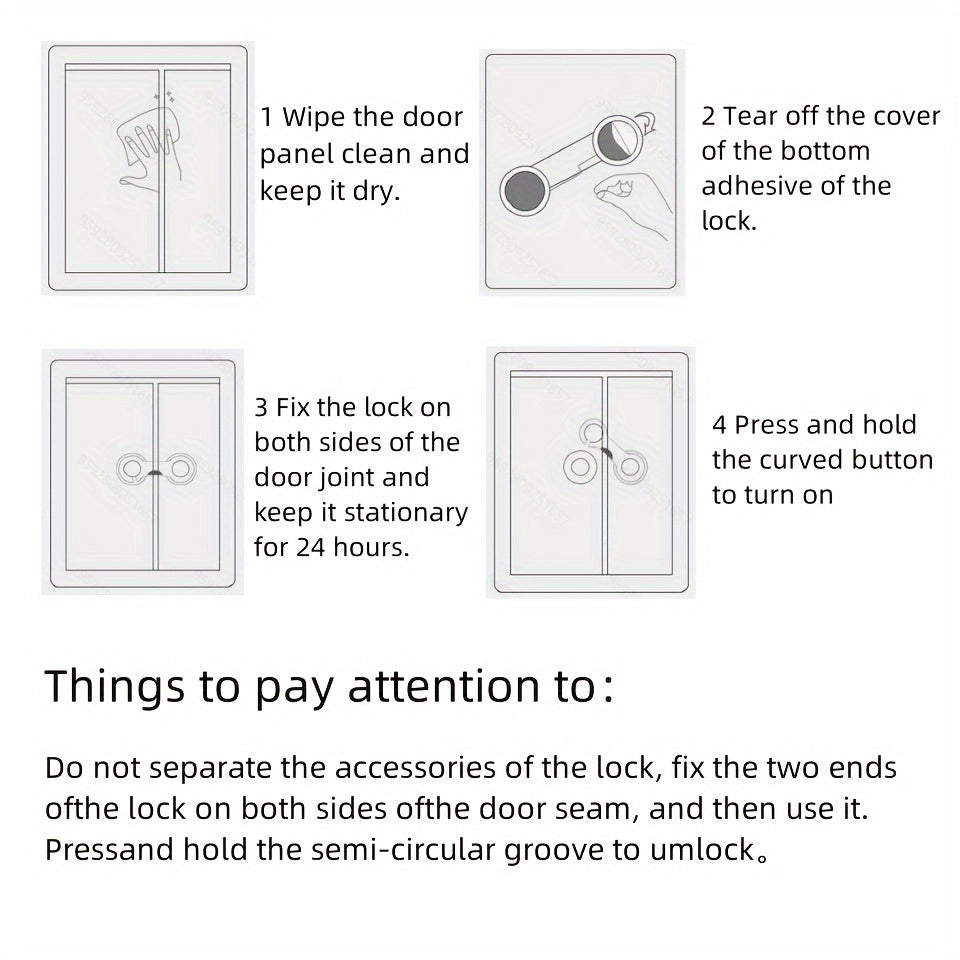 1 Wipe the door panel clean and keep it dry.

2 Tear off the cover of the bottom adhesive of the lock.

3 Fix the lock on both sides of the door joint and keep it stationary for 24 hours.

4 Press and hold the curved button to turn on

Things to pay attention to：

Do not separate the accessories of the lock, fix the two ends ofthe lock on both sides ofthe door seam, and then use it. Pressand hold the semi-circular groove to umlock。