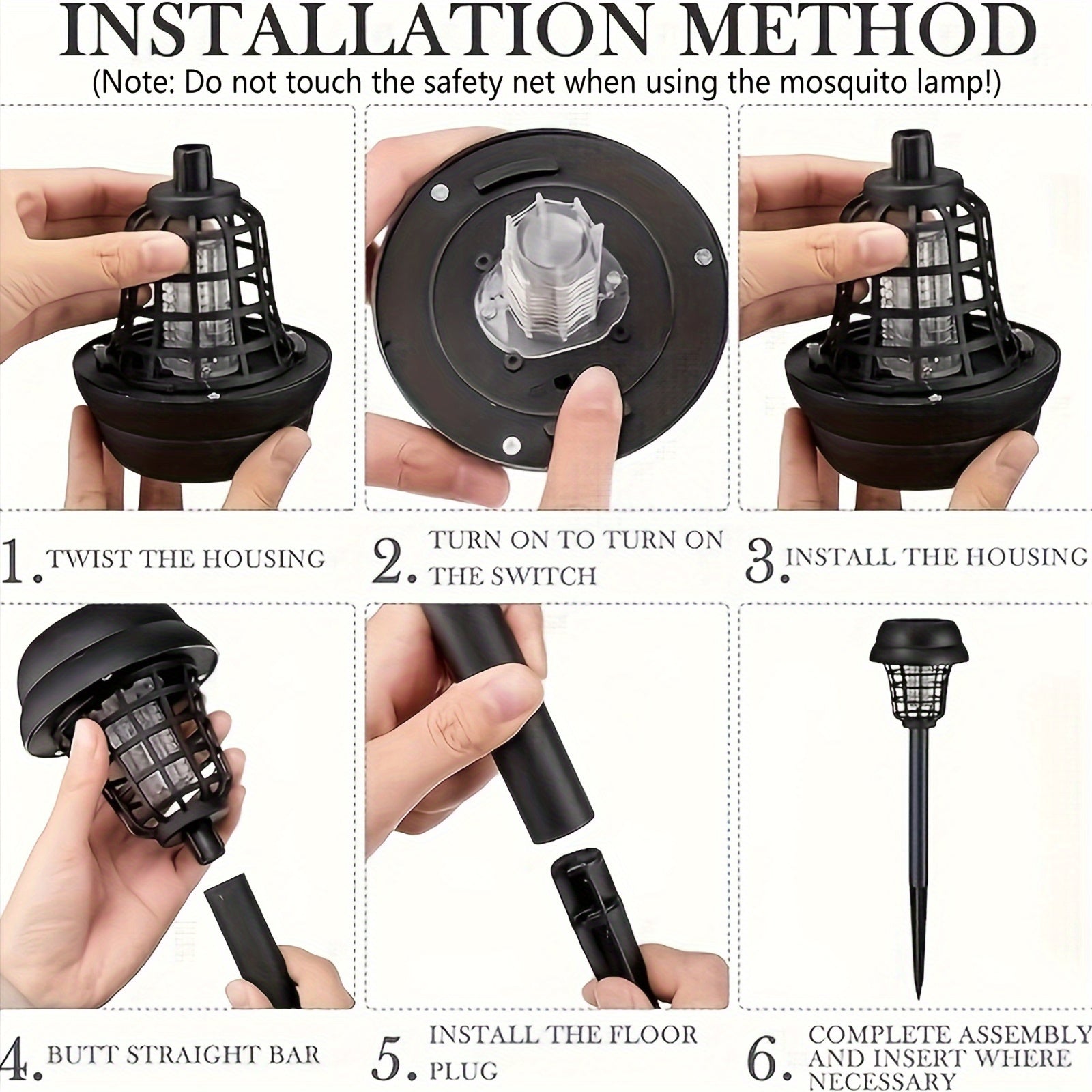 INSTALLATION METHOD
(Note: Do not touch the safety net when using the mosquito lamp!)

1. TWIST THE HOUSING

2. TURN ON TO TURN ON THE SWITCH

3. INSTALL THE HOUSING

4. BUTT STRAIGHT BAR

5. INSTALL THE FLOOR PLUG

6. COMPLETE ASSEMBLY AND INSERT WHERE NECESSARY