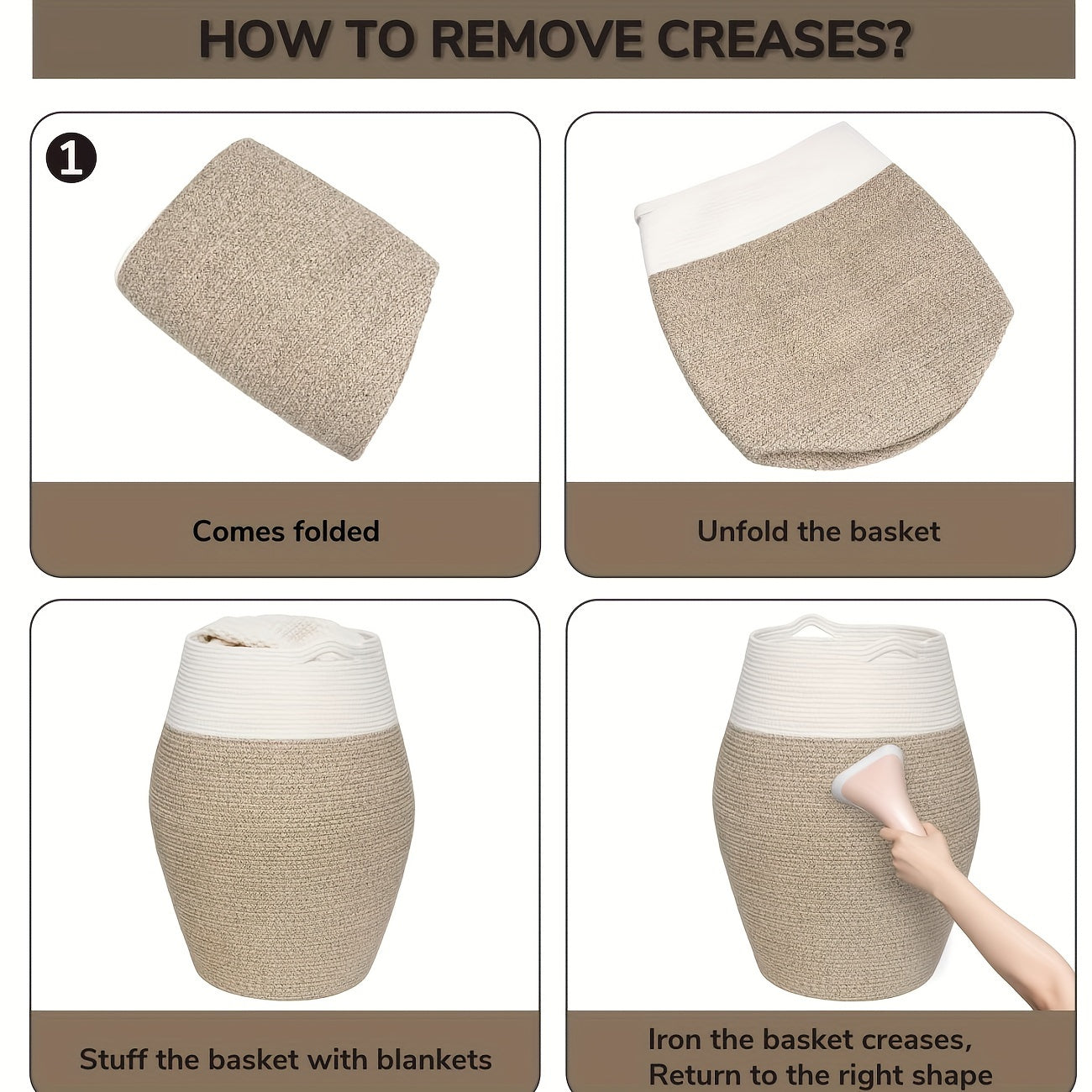 HOW TO REMOVE CREASES?

1

Comes folded

Unfold the basket

Stuff the basket with blankets

Iron the basket creases,
Return to the right shape