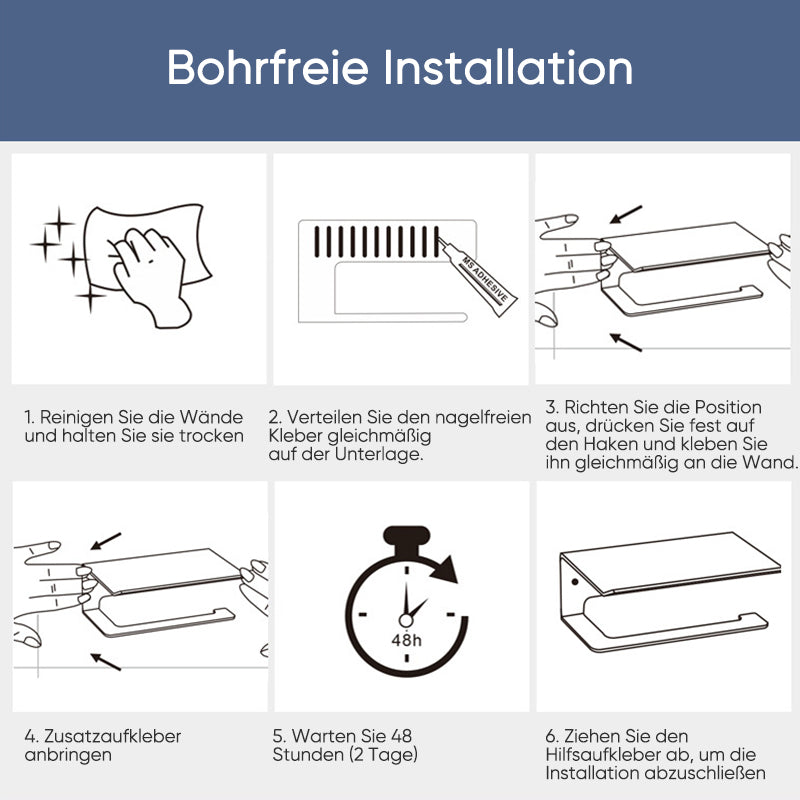 Bohrfreie Installation

MS ADHESIVE

1. Reinigen Sie die Wände und halten Sie sie trocken

2. Verteilen Sie den nagelfreien Kleber gleichmäßig auf der Unterlage.

3. Richten Sie die Position aus, drücken Sie fest auf den Haken und kleben Sie ihn gleichmäßig an die Wand.

48h

4. Zusatzaufkleber anbringen

5. Warten Sie 48 Stunden (2 Tage)

6. Ziehen Sie den Hilfsaufkleber ab, um die Installation abzuschließen