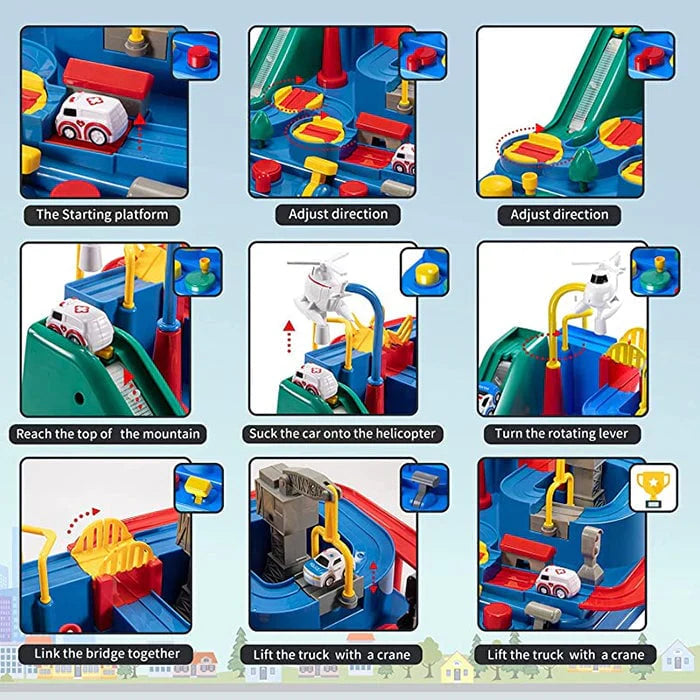 The Starting platform

Adjust direction

Adjust direction

Reach the top of the mountain

Suck the car onto the helicopter

Turn the rotating lever

Link the bridge together

Lift the truck with a crane

Lift the truck with a crane