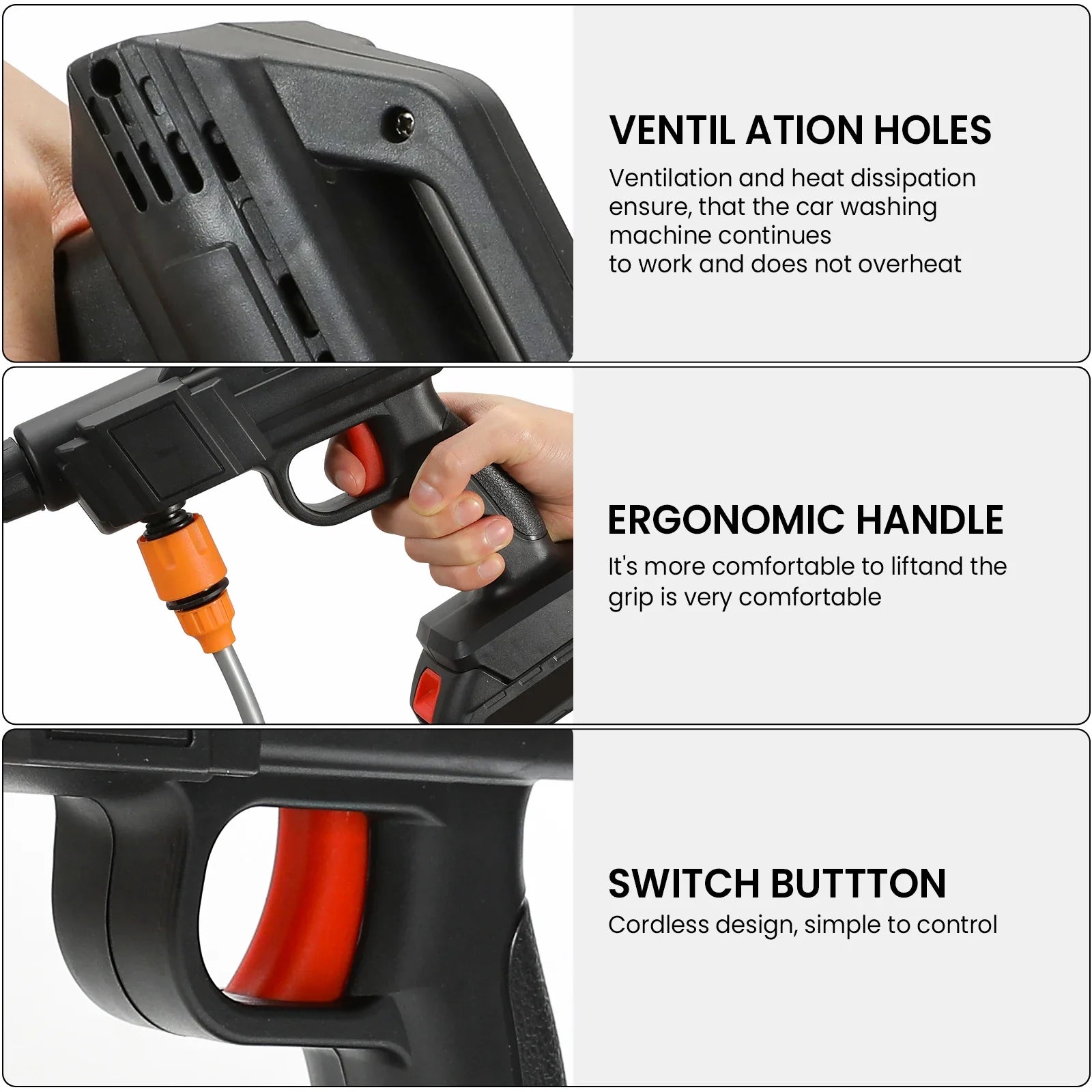 VENTIL ATION HOLES

Ventilation and heat dissipation ensure, that the car washing machine continues
to work and does not overheat

ERGONOMIC HANDLE

It's more comfortable to liftand the grip is very comfortable

SWITCH BUTTTON

Cordless design, simple to control