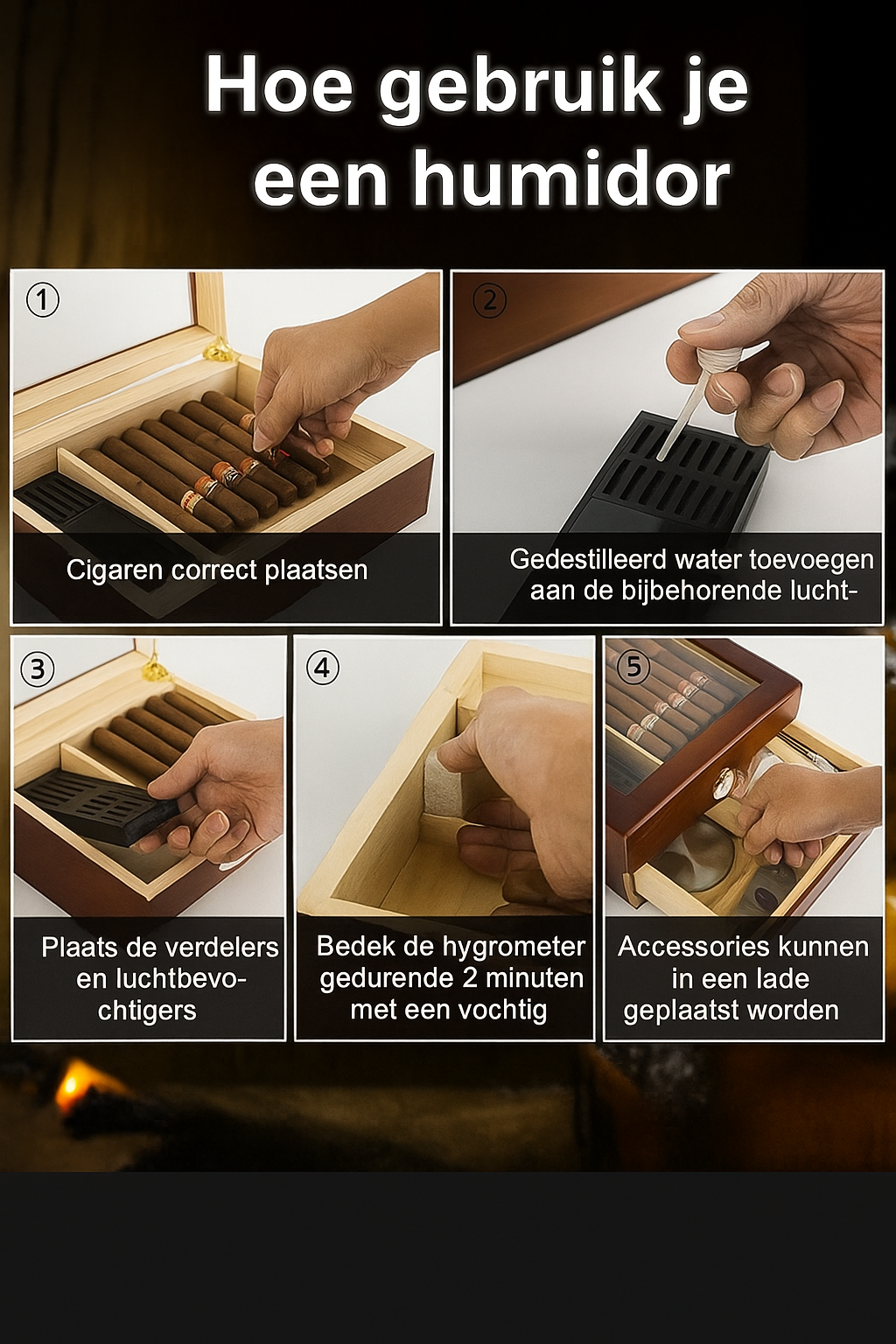 Hoe gebruik je een humidor

①

Cigaren correct plaatsen

②

Gedestilleerd water toevoegen aan de bijbehorende lucht-

③

Plaats de verdelers en luchtbevochtigers

④

Bedek de hygrometer gedurende 2 minuten met een vochtig

⑤

Accessories kunnen in een lade geplaatst worden