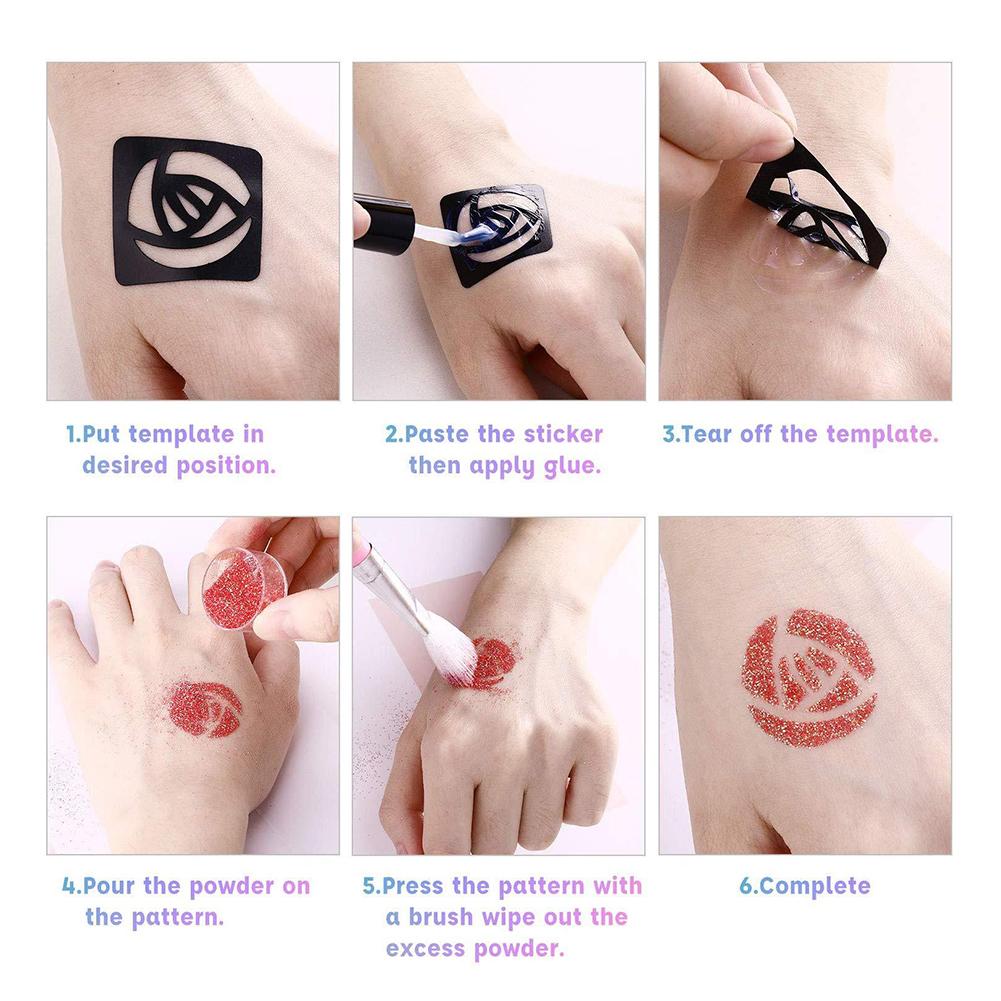 1.Put template in desired position.

2.Paste the sticker then apply glue.

3.Tear off the template.

4.Pour the powder on the pattern.

5.Press the pattern with a brush wipe out the excess powder.

6.Complete