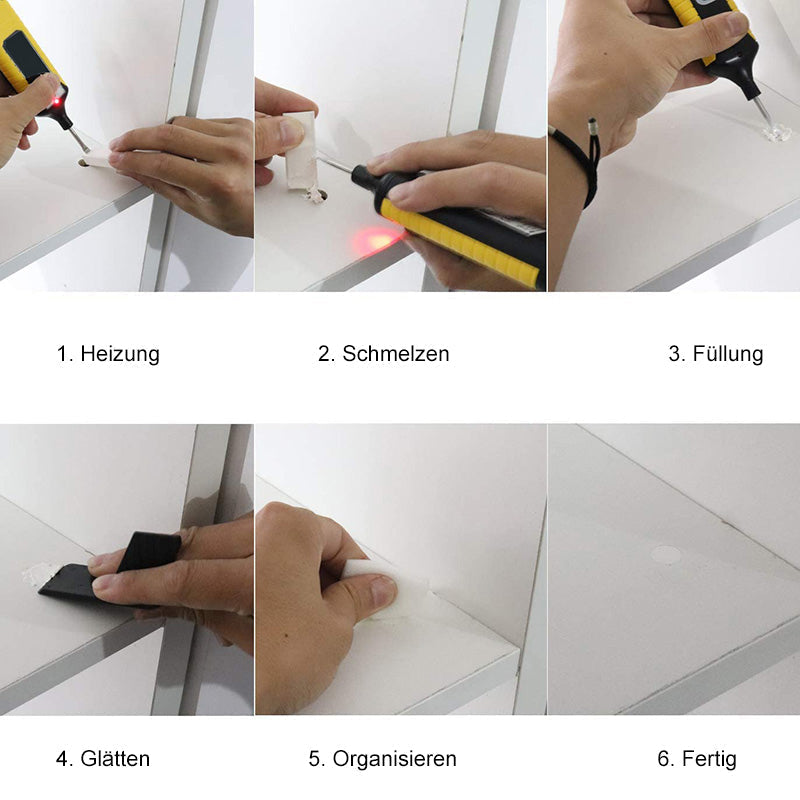 1. Heizung

2. Schmelzen

3. Füllung

4. Glätten

5. Organisieren

6. Fertig