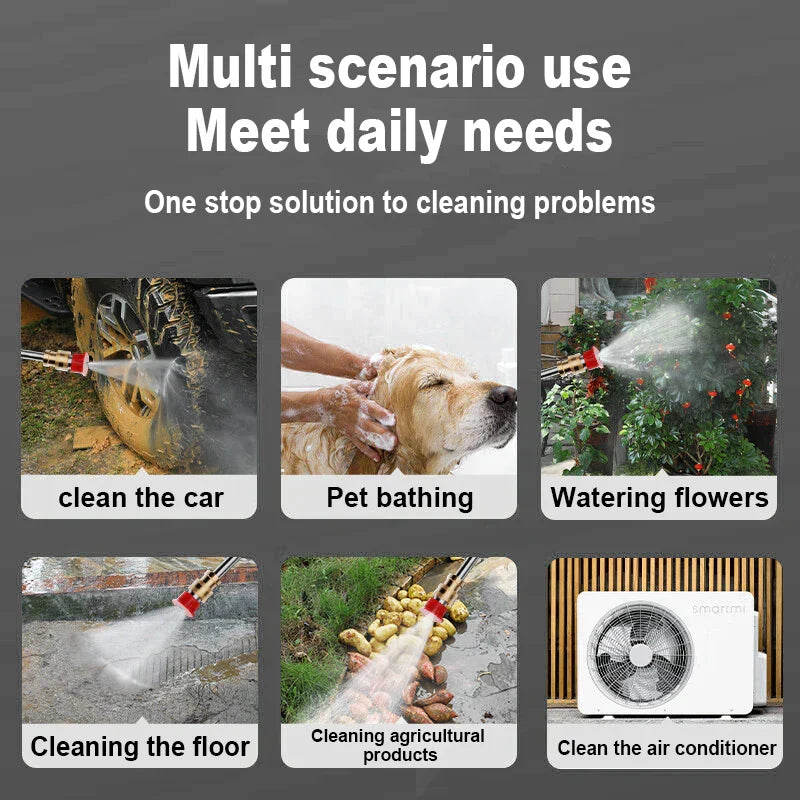 Multi scenario use
Meet daily needs

One stop solution to cleaning problems

clean the car

Pet bathing

Watering flowers

Cleaning the floor

Cleaning agricultural products

smartmi

Clean the air conditioner