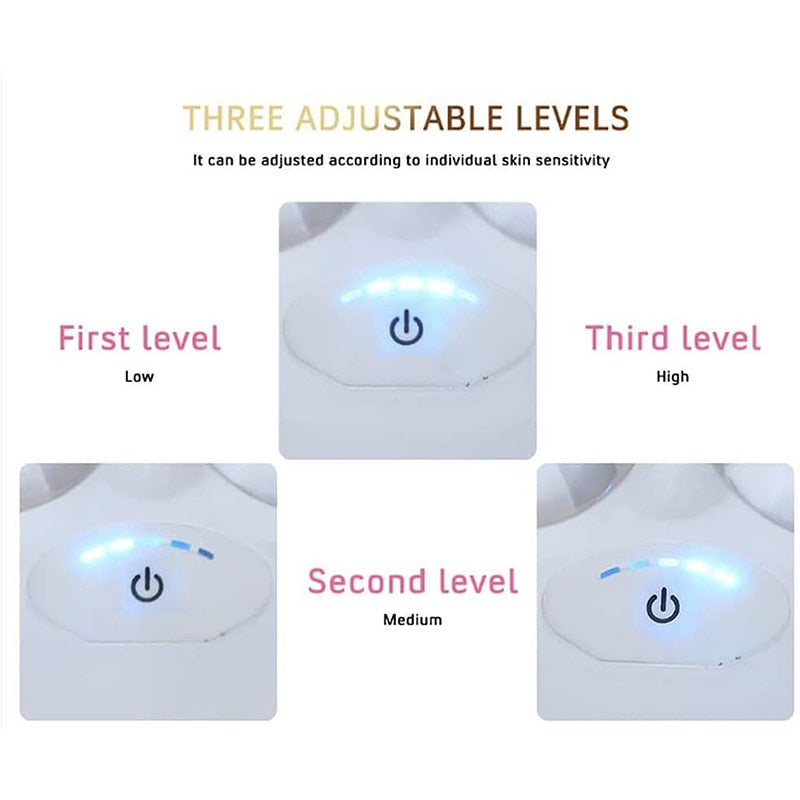 THREE ADJUSTABLE LEVELS

It can be adjusted according to individual skin sensitivity

First level

Low

Third level

High

Second level

Medium