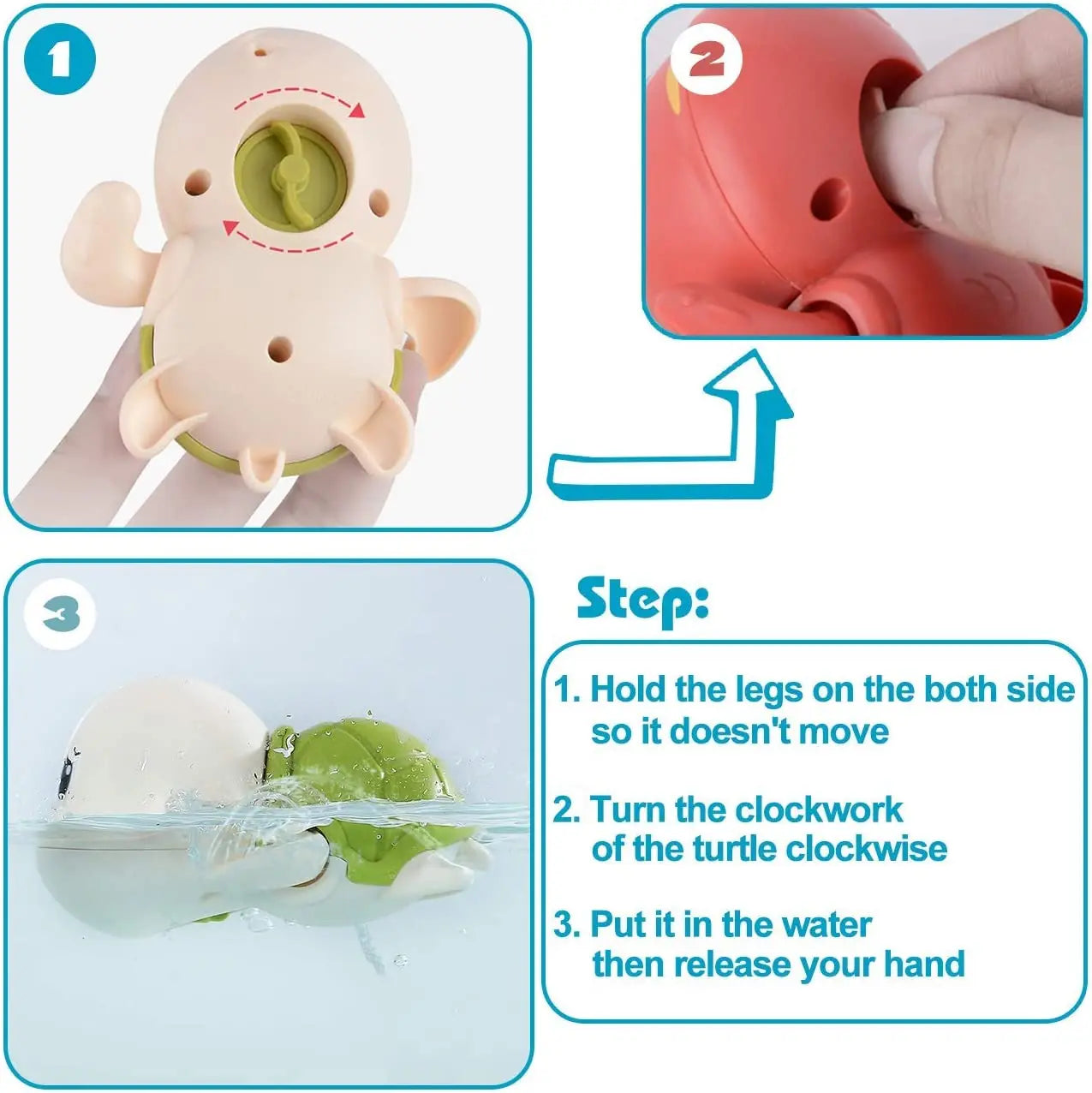 1

2

3

Step:

1. Hold the legs on the both side so it doesn't move

2. Turn the clockwork of the turtle clockwise

3. Put it in the water then release your hand