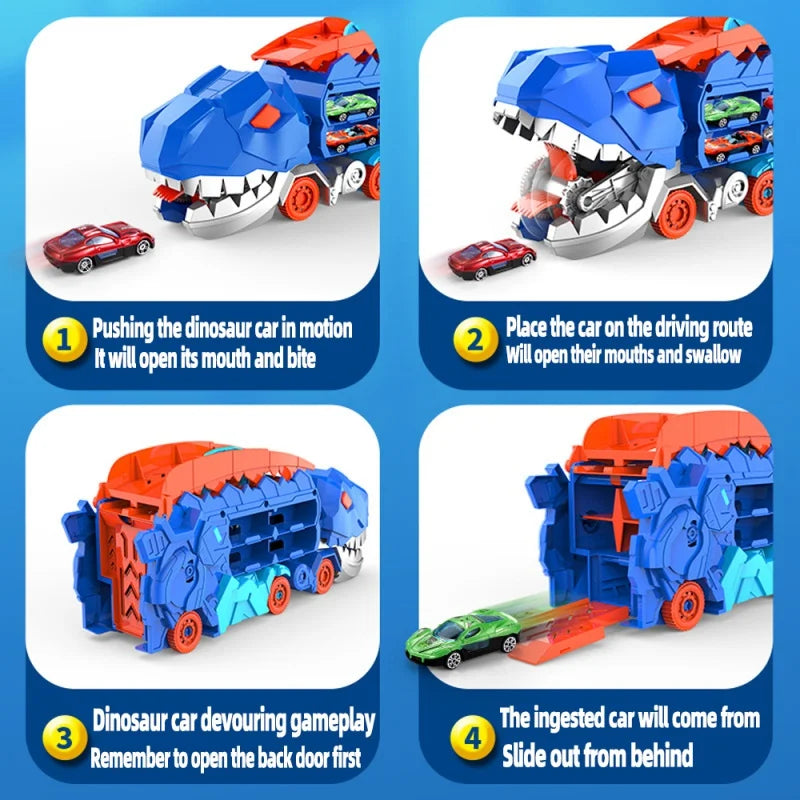 1 Pushing the dinosaur car in motion
It will open its mouth and bite

2 Place the car on the driving route
Will open their mouths and swallow

3 Dinosaur car devouring gameplay
Remember to open the back door first

4 The ingested car will come from
Slide out from behind