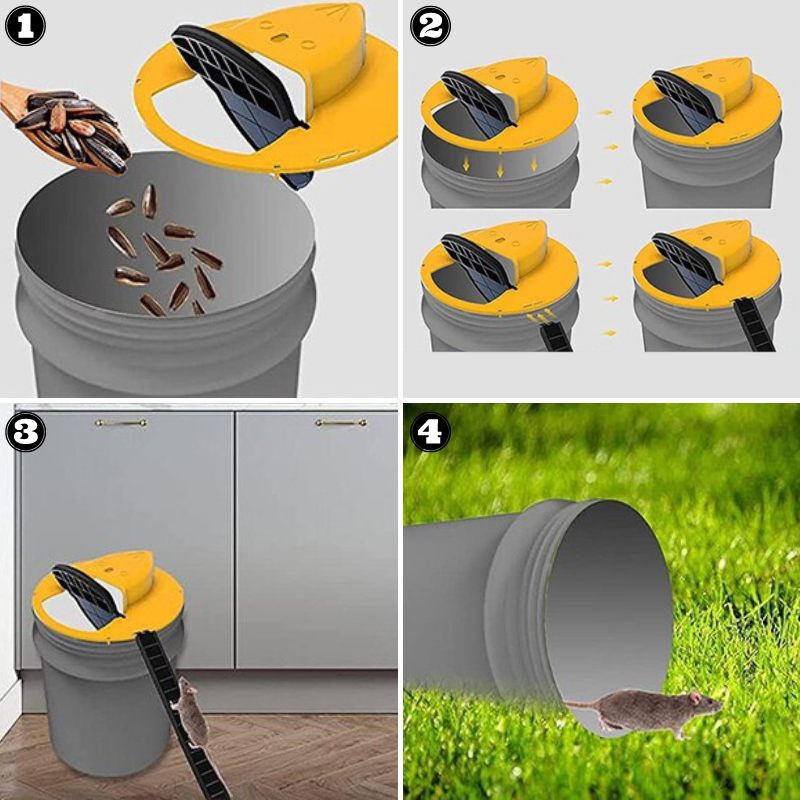 1
2
3
4