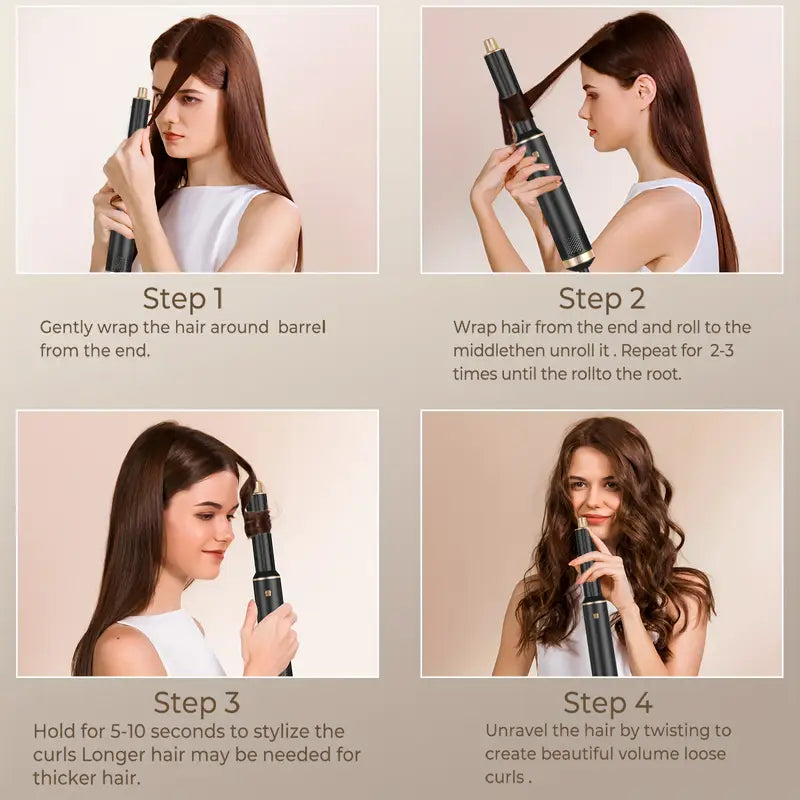 Step 1
Gently wrap the hair around  barrel from the end.

Step 2
Wrap hair from the end and roll to the middlethen unroll it . Repeat for  2-3 times until the rollto the root.

Step 3
Hold for 5-10 seconds to stylize the curls Longer hair may be needed for thicker hair.

Step 4
Unravel the hair by twisting to create beautiful volume loose curls .