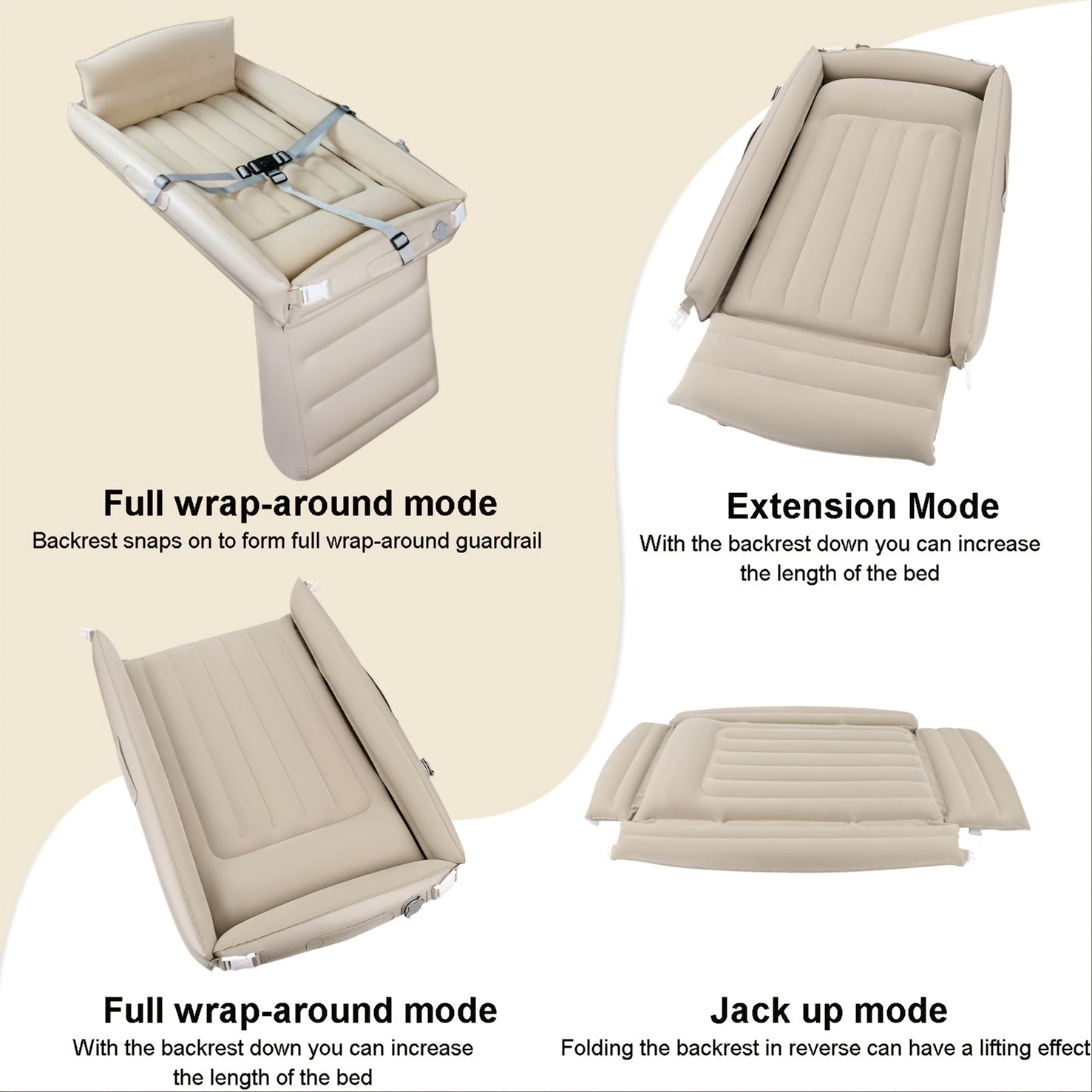 Full wrap-around mode
Backrest snaps on to form full wrap-around guardrail

Extension Mode
With the backrest down you can increase the length of the bed

Full wrap-around mode
With the backrest down you can increase the length of the bed

Jack up mode
Folding the backrest in reverse can have a lifting effect