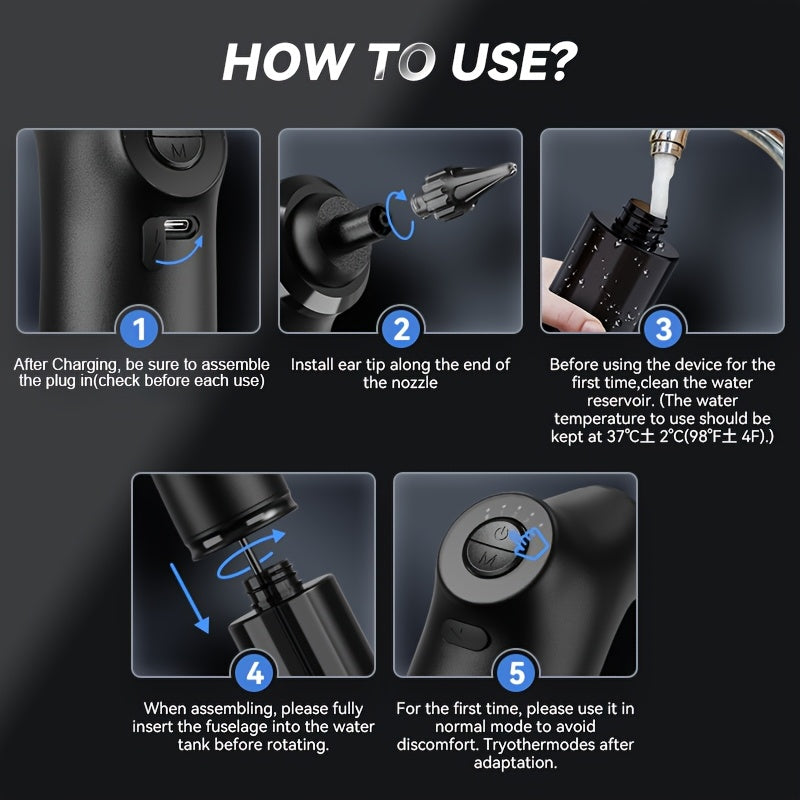 HOW TO USE?

M

1

After Charging, be sure to assemble the plug in(check before each use)

2

Install ear tip along the end of the nozzle

3

Before using the device for the first time,clean the water reservoir. (The water temperature to use should be kept at 37℃± 2℃(98℉± 4F).)

4

When assembling, please fully insert the fuselage into the water tank before rotating.

M

5

For the first time, please use it in normal mode to avoid discomfort. Tryothermodes after adaptation.