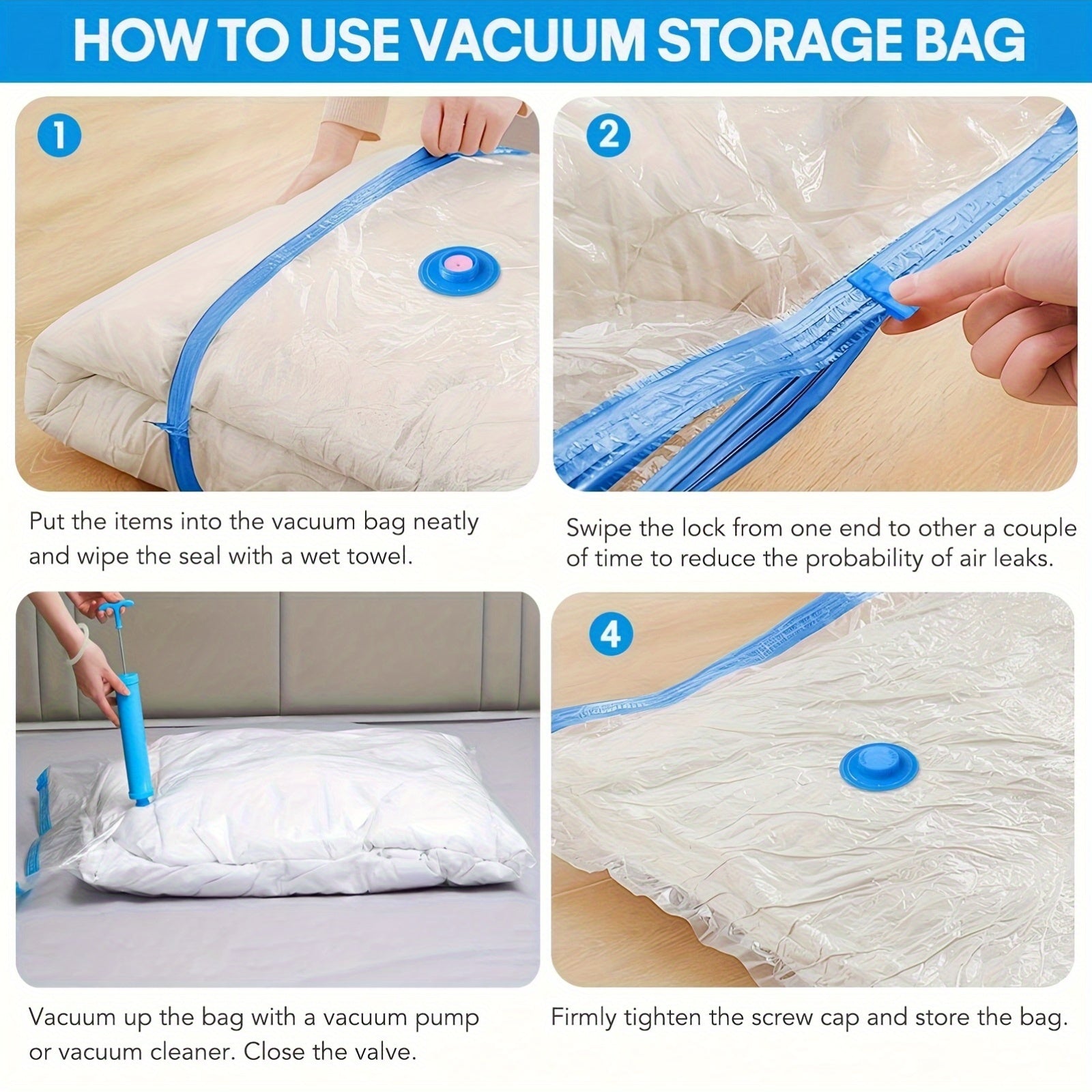 HOW TO USE VACUUM STORAGE BAG

1

Put the items into the vacuum bag neatly and wipe the seal with a wet towel.

2

Swipe the lock from one end to other a couple of time to reduce the probability of air leaks.

Vacuum up the bag with a vacuum pump or vacuum cleaner. Close the valve.

4

Firmly tighten the screw cap and store the bag.