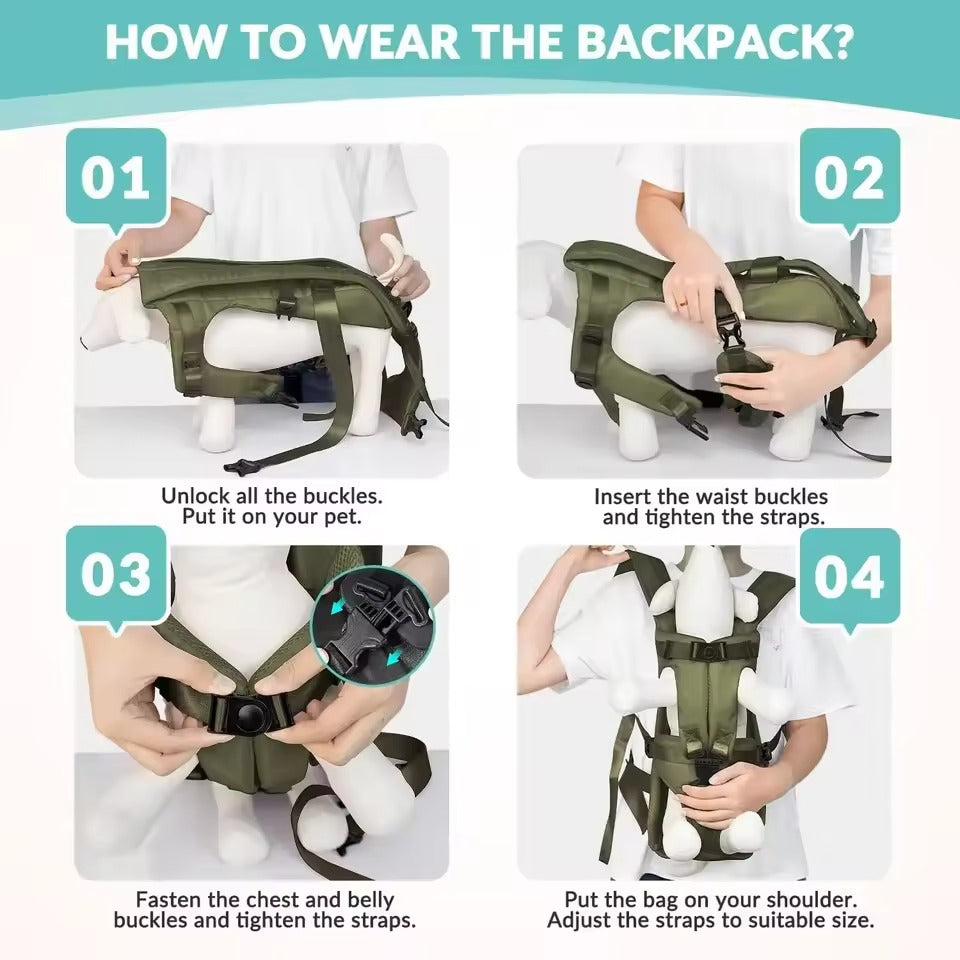 HOW TO WEAR THE BACKPACK?

01

Unlock all the buckles.
Put it on your pet.

02

Insert the waist buckles and tighten the straps.

03

Fasten the chest and belly buckles and tighten the straps.

04

Put the bag on your shoulder.
Adjust the straps to suitable size.