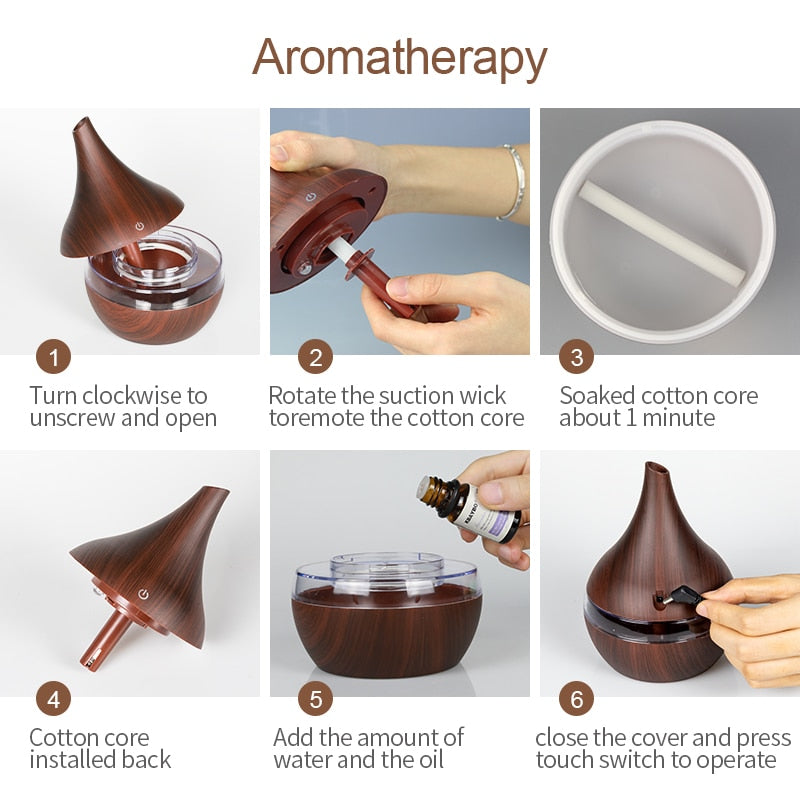 Aromatherapy

1
Turn clockwise to unscrew and open

2
Rotate the suction wick toremote the cotton core

3
Soaked cotton core about 1 minute

4
Cotton core installed back

5
Add the amount of water and the oil

6
close the cover and press touch switch to operate