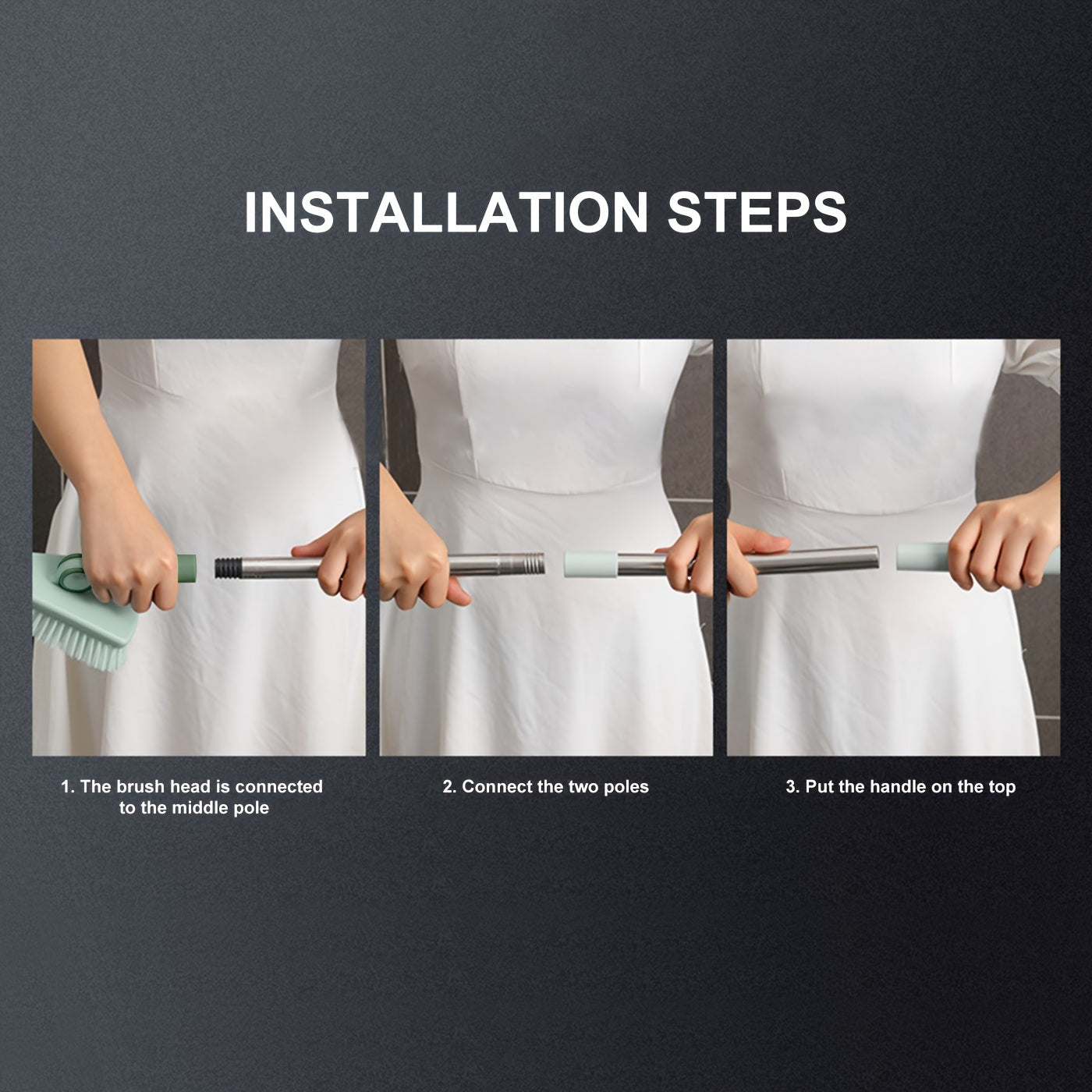 INSTALLATION STEPS

1. The brush head is connected to the middle pole

2. Connect the two poles

3. Put the handle on the top